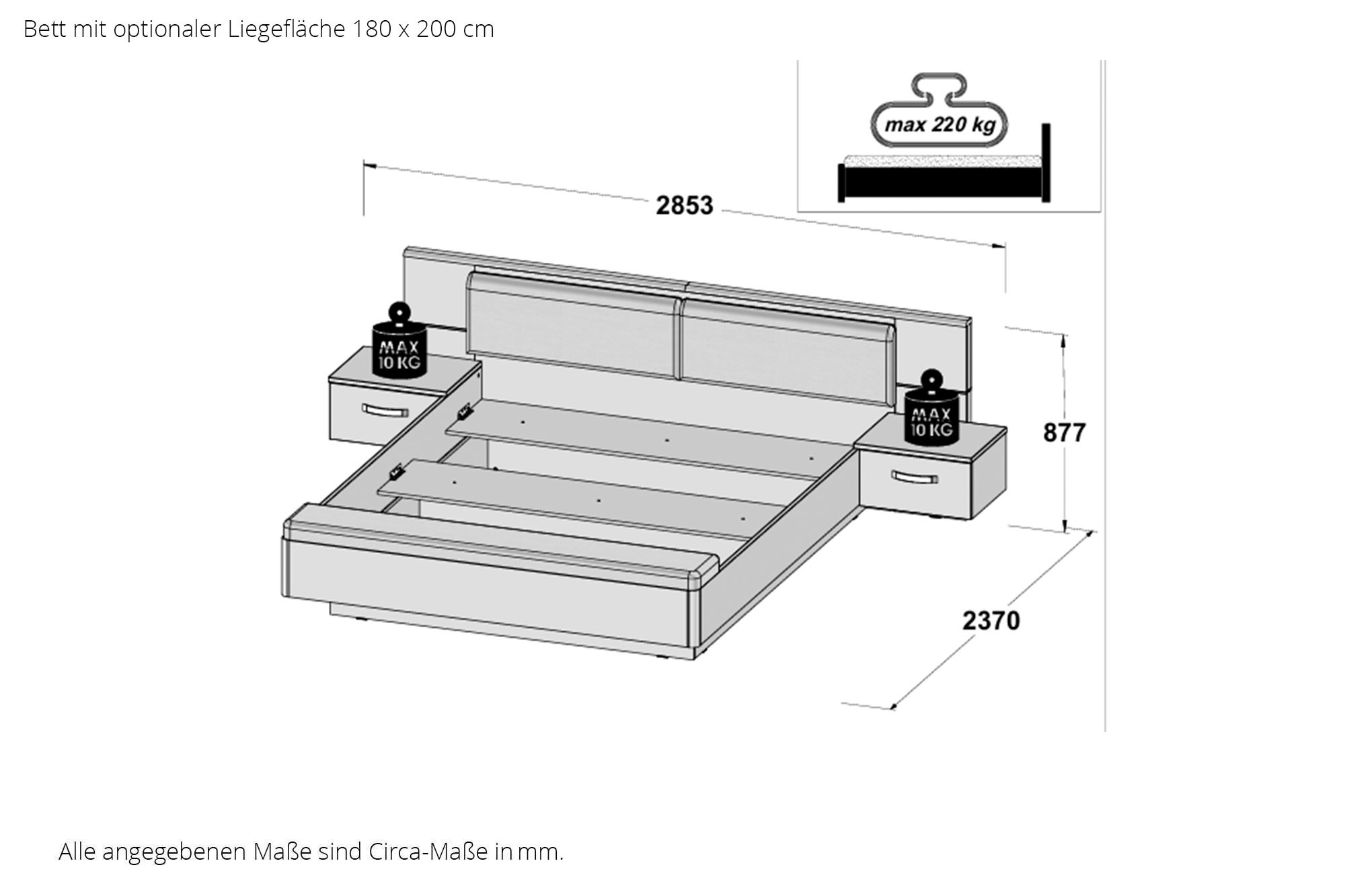 Bett mit optionaler Liegefläche 180 x 200 cm

max 220 kg

2853

MAX
10 KG

MAX
10 KG

877

2370

Alle angegebenen Maße sind Circa-Maße in mm.