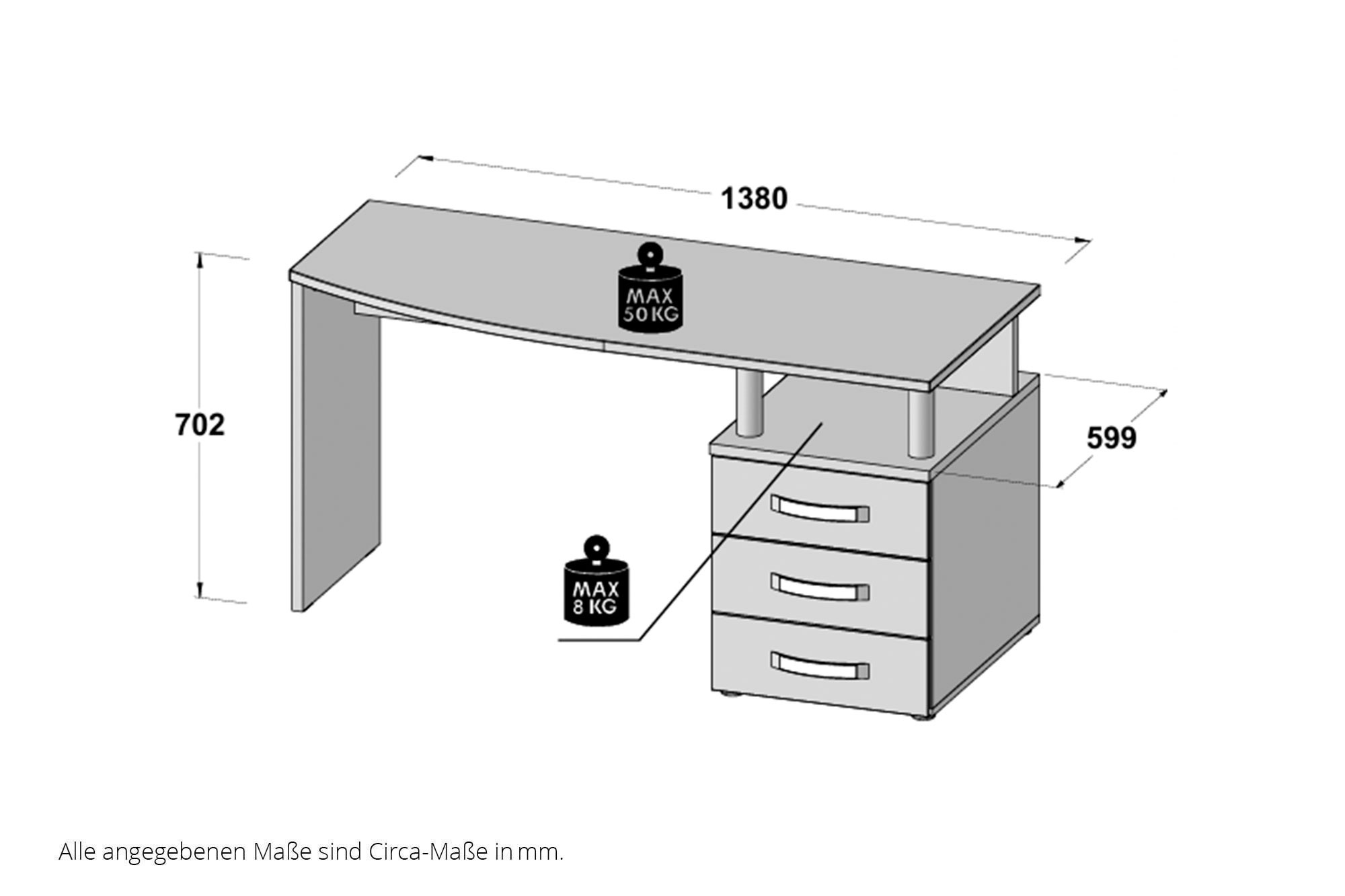 1380

MAX
50 KG

702

599

MAX
8 KG

Alle angegebenen Maße sind Circa-Maße in mm.