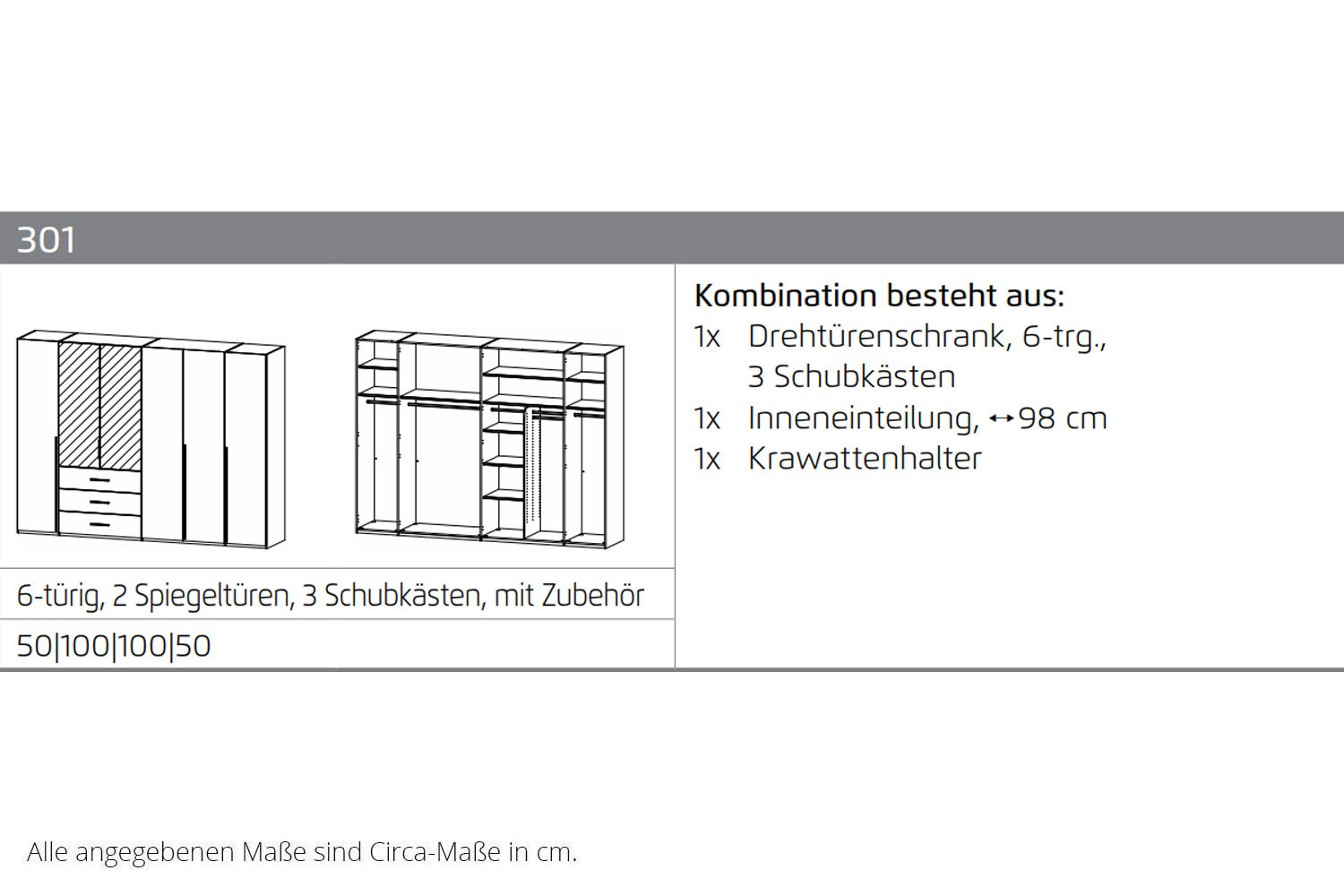 301

6-türig, 2 Spiegeltüren, 3 Schubkästen, mit Zubehör

50|100|100|50

Kombination besteht aus:
1x Drehtürenschrank, 6-trg., 3 Schubkästen
1x Inneneinteilung, ↔98 cm
1x Krawattenhalter

Alle angegebenen Maße sind Circa-Maße in cm.