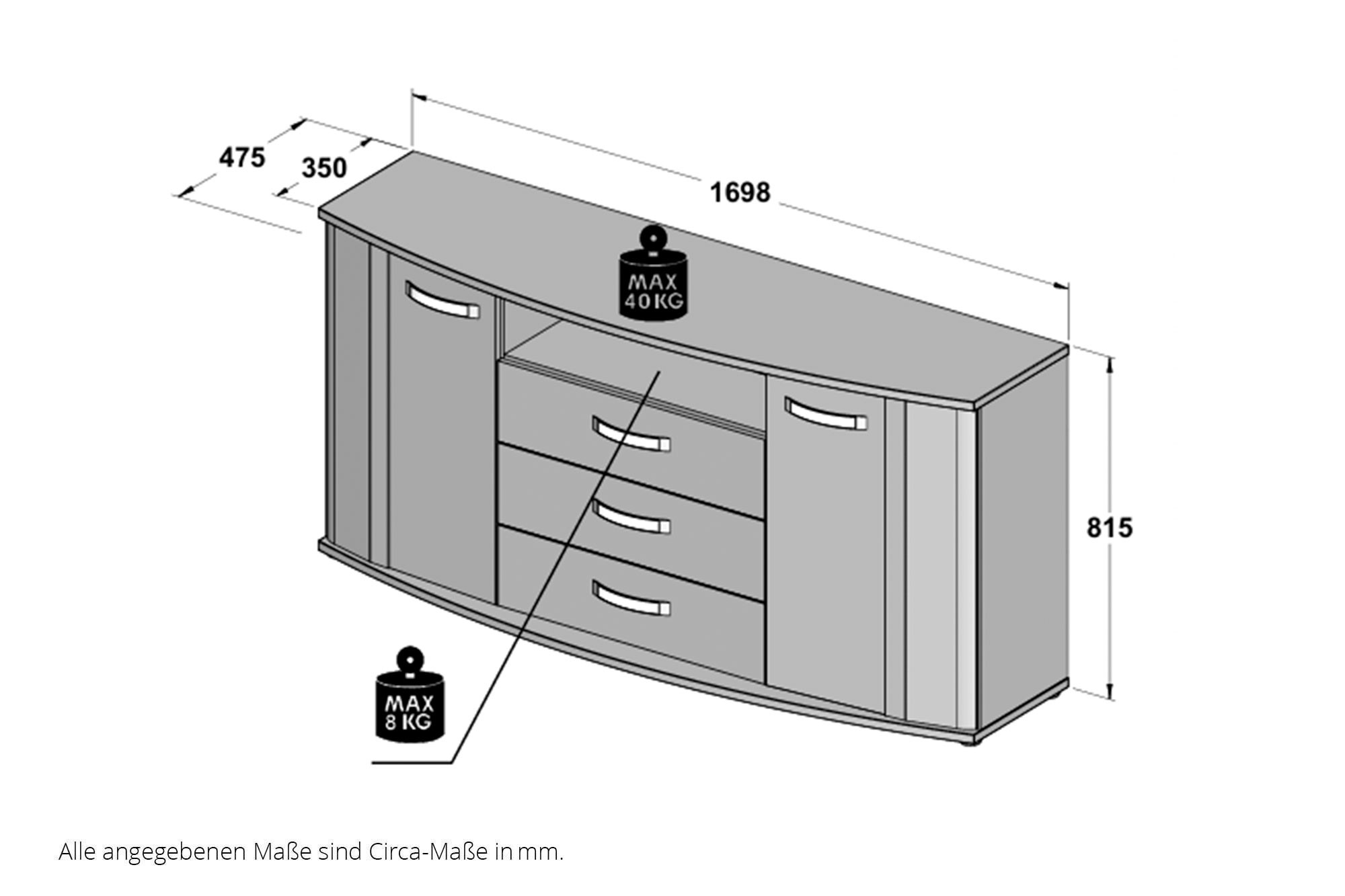 475
350
1698
MAX
40 KG
815
MAX
8 KG

Alle angegebenen Maße sind Circa-Maße in mm.