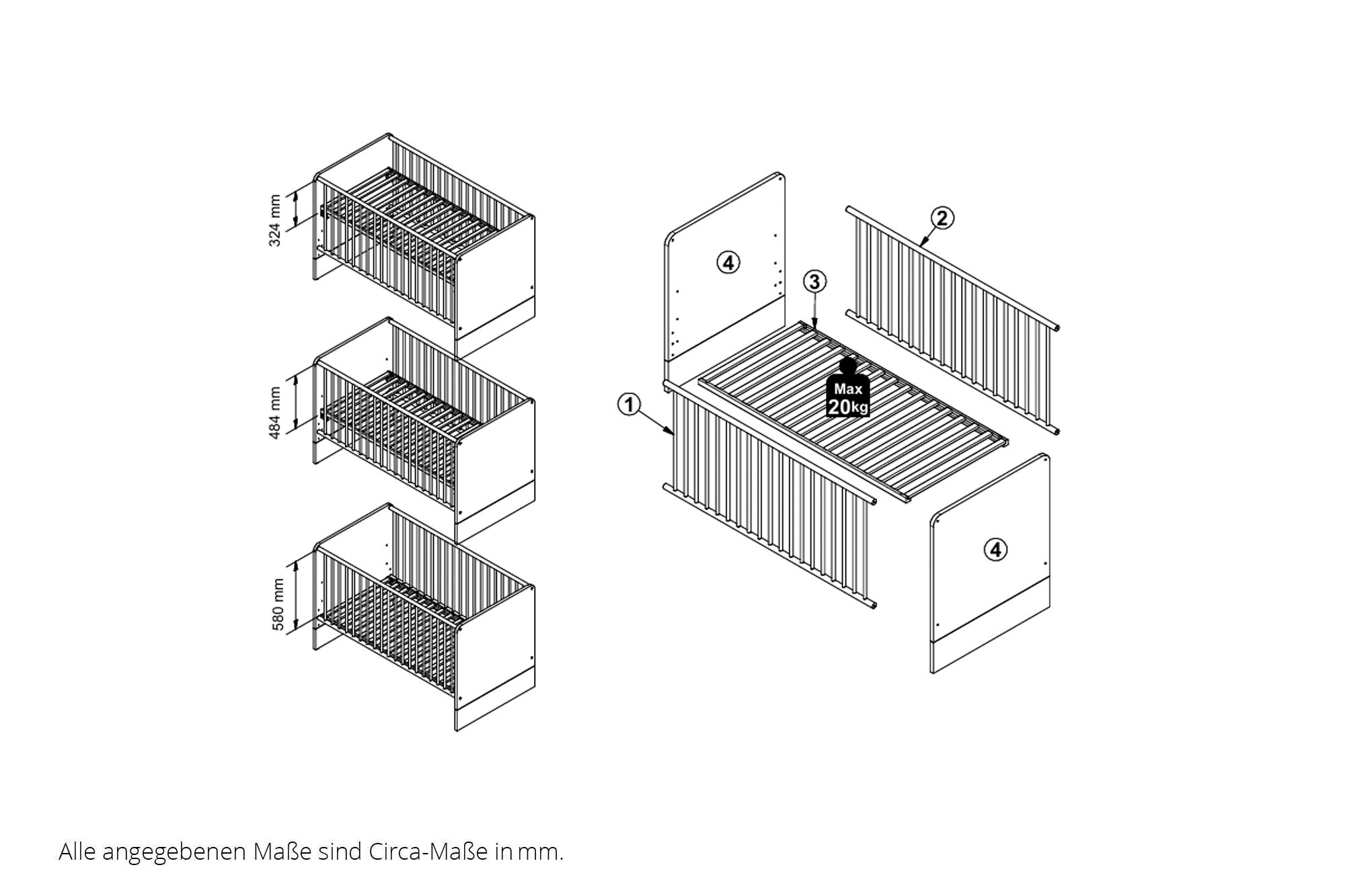 324 mm

484 mm

580 mm

4

2

3

Max 20kg

1

4

Alle angegebenen Maße sind Circa-Maße in mm.