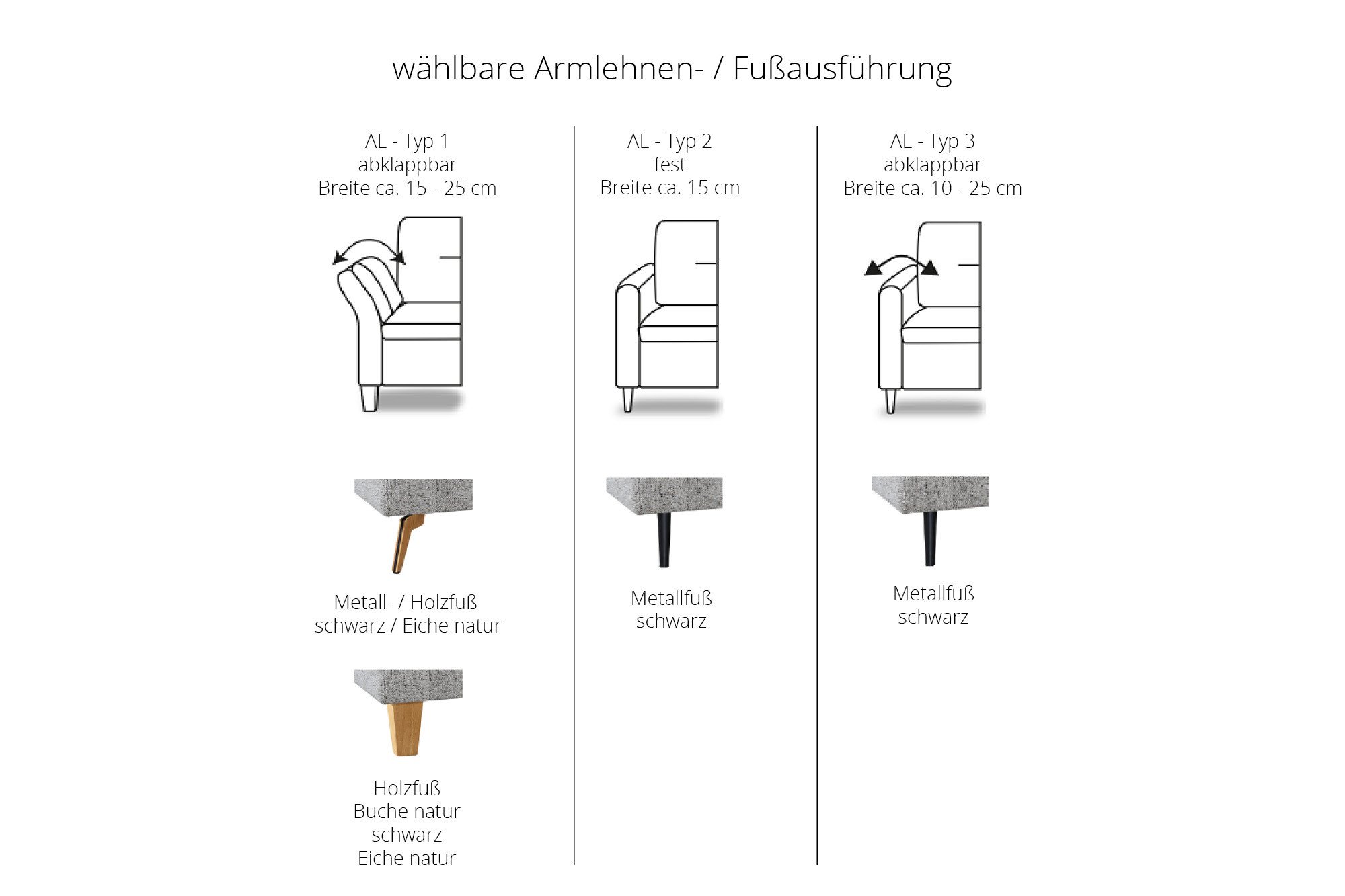 wählbare Armlehnen- / Fußausführung

AL - Typ 1
abklappbar
Breite ca. 15 - 25 cm

Metall- / Holzfuß
schwarz / Eiche natur

Holzfuß
Buche natur
schwarz
Eiche natur

AL - Typ 2
fest
Breite ca. 15 cm

Metallfuß
schwarz

AL - Typ 3
abklappbar
Breite ca. 10 - 25 cm

Metallfuß
schwarz