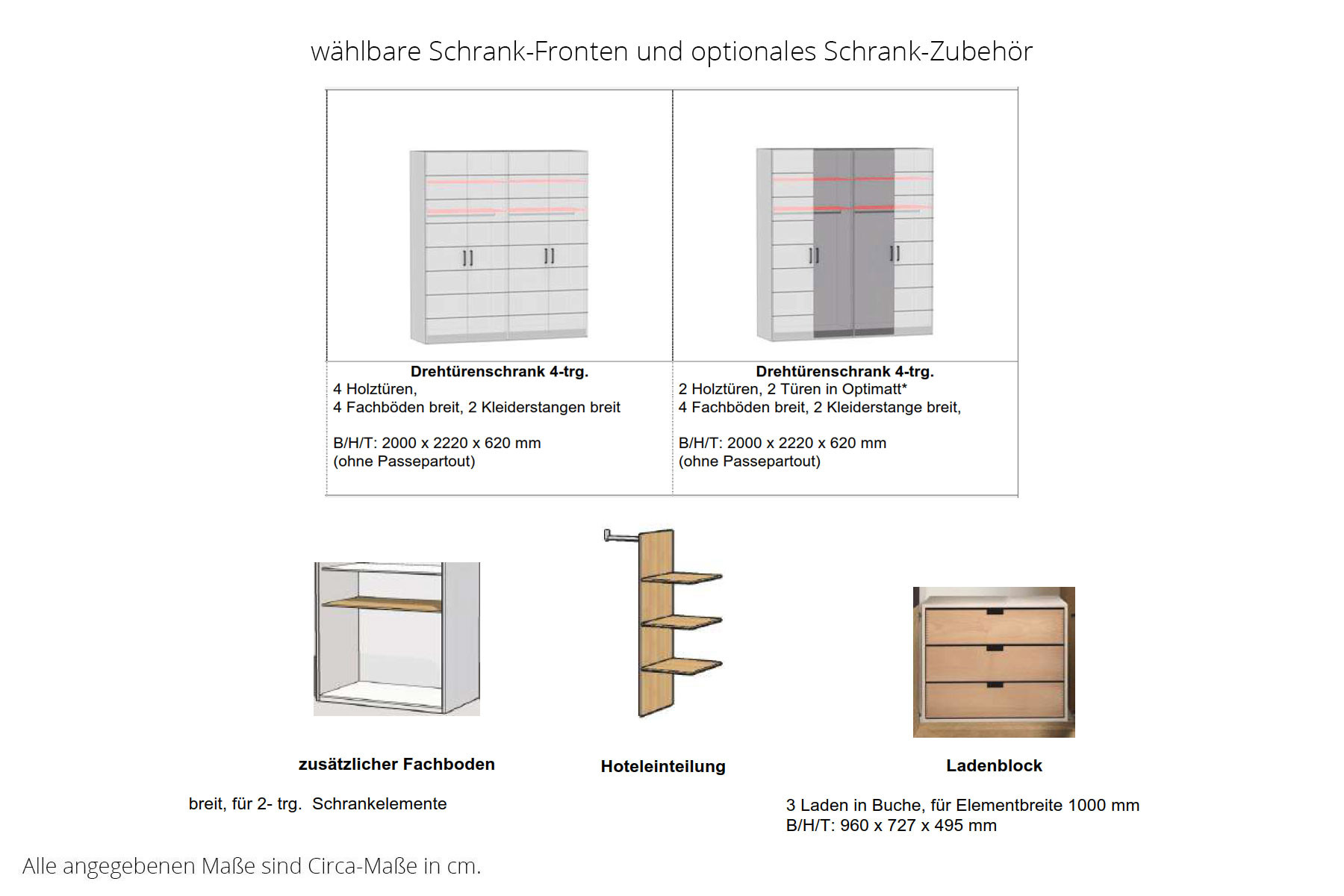 wählbare Schrank-Fronten und optionales Schrank-Zubehör

| Drehtürenschrank 4-trg. 4 Holztüren, 4 Fachböden breit, 2 Kleiderstangen breit B/H/T: 2000 x 2220 x 620 mm (ohne Passepartout) | Drehtürenschrank 4-trg. 2 Holztüren, 2 Türen in Optimatt* 4 Fachböden breit, 2 Kleiderstange breit, B/H/T: 2000 x 2220 x 620 mm (ohne Passepartout) |
|---|---|

zusätzlicher Fachboden

breit, für 2- trg. Schrankelemente

Hoteleinteilung

Ladenblock

3 Laden in Buche, für Elementbreite 1000 mm
B/H/T: 960 x 727 x 495 mm

Alle angegebenen Maße sind Circa-Maße in cm.