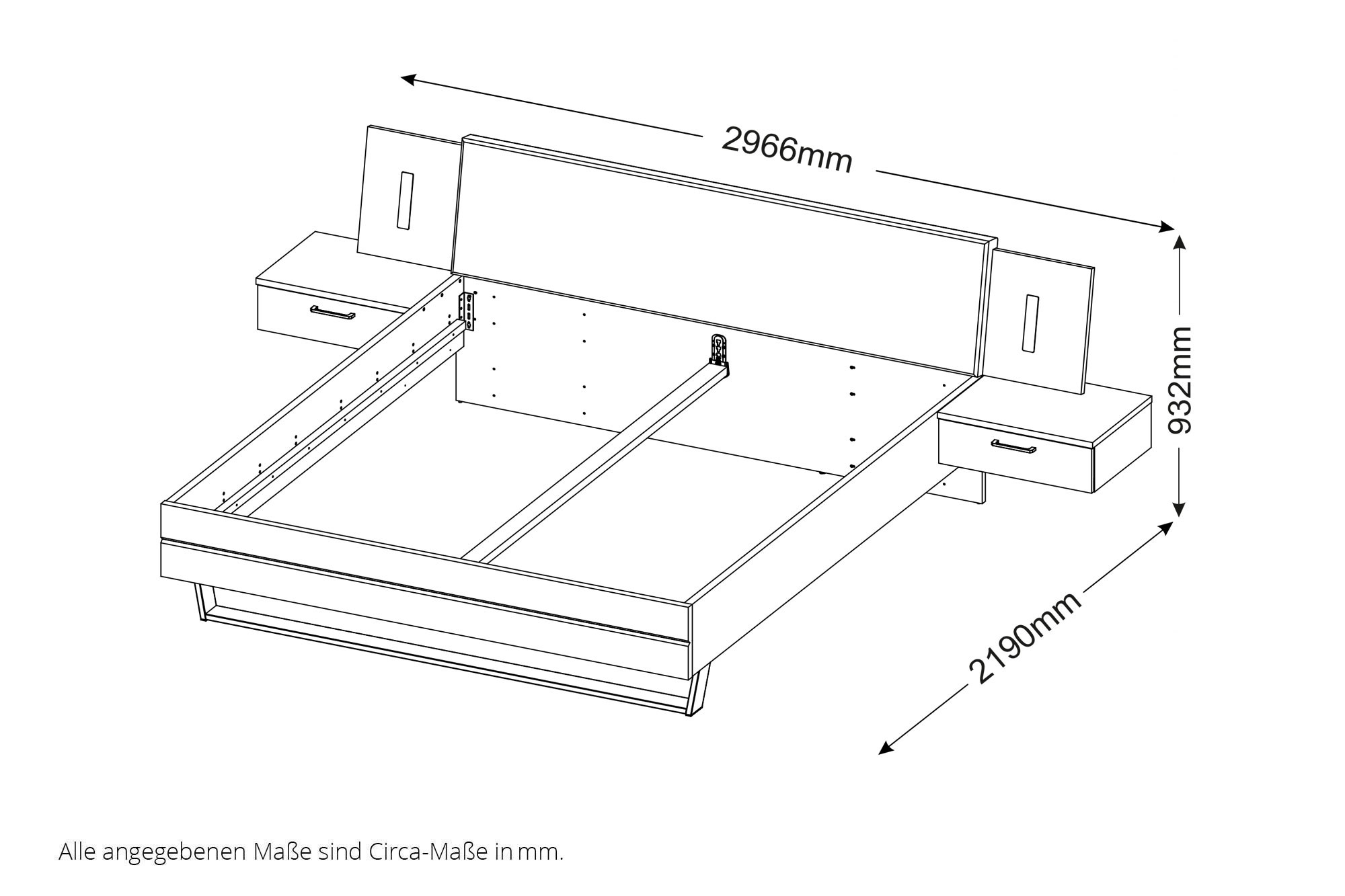 2966mm

932mm

2190mm

Alle angegebenen Maße sind Circa-Maße in mm.