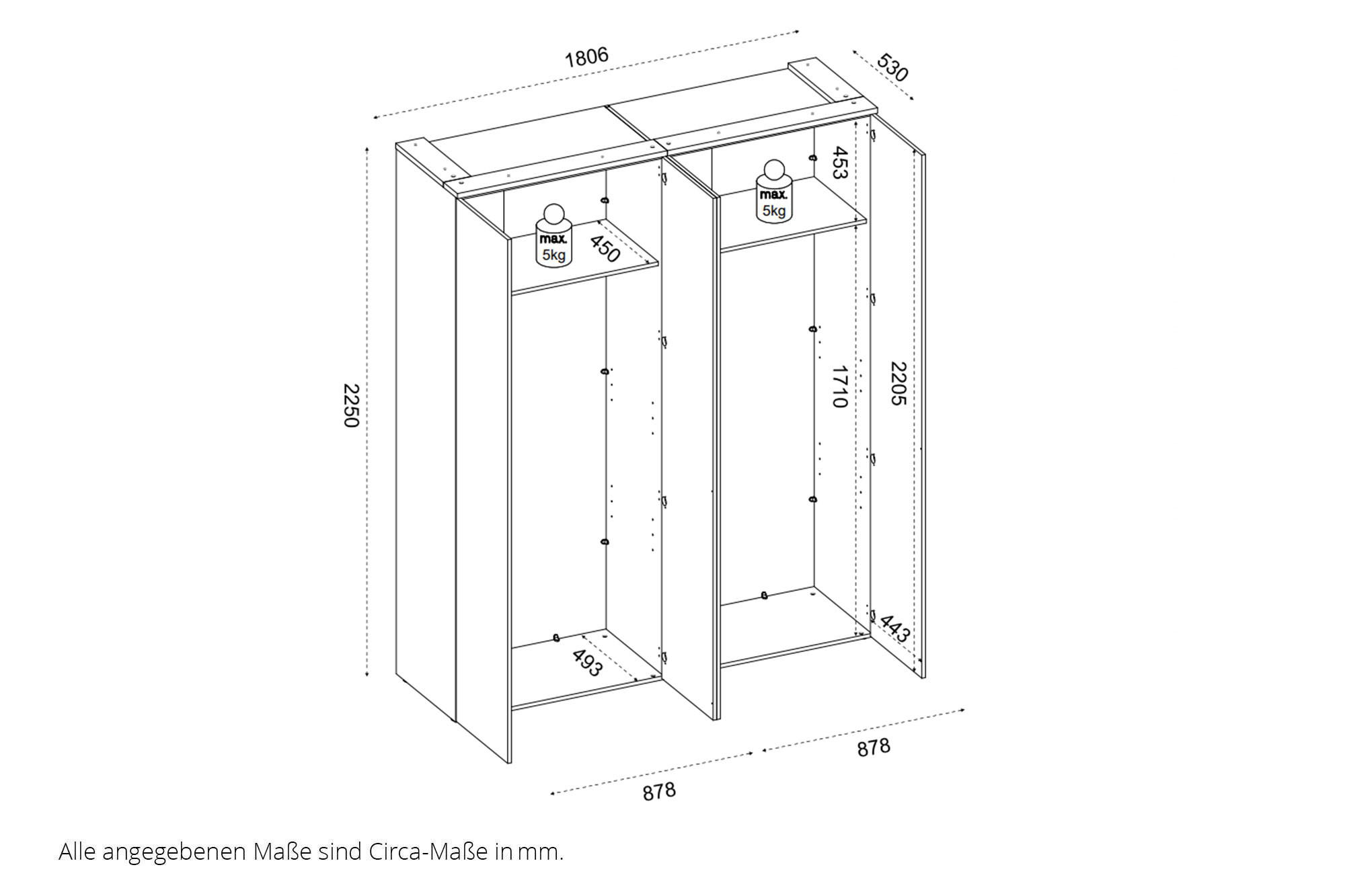 1806
530
2250
max.
5kg
450
453
max.
5kg
1710
2205
493
443
878
878

Alle angegebenen Maße sind Circa-Maße in mm.