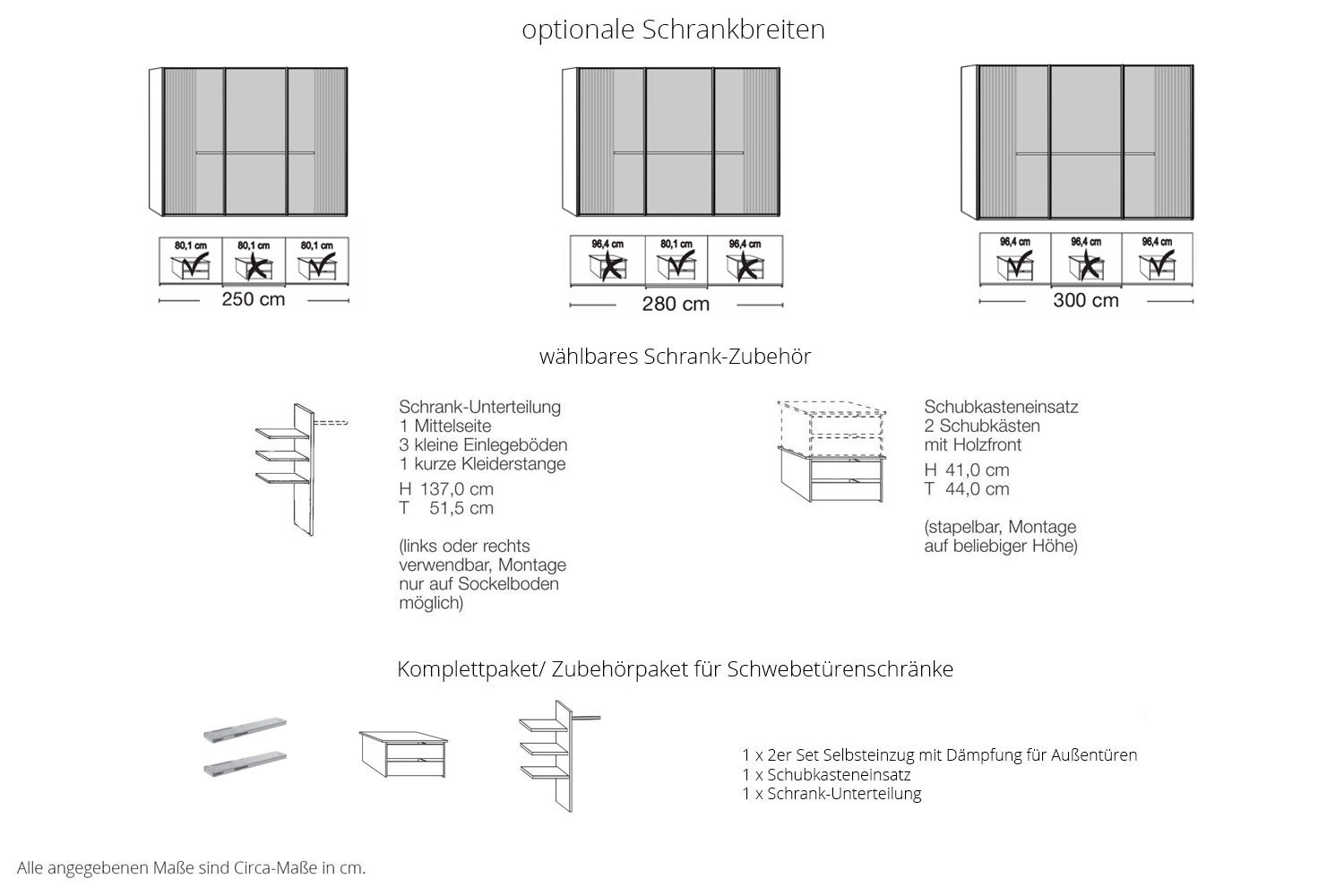 optionale Schrankbreiten

80,1 cm 80,1 cm 80,1 cm
250 cm

96,4 cm 80,1 cm 96,4 cm
280 cm

96,4 cm 96,4 cm 96,4 cm
300 cm

wählbares Schrank-Zubehör

Schrank-Unterteilung
1 Mittelseite
3 kleine Einlegeböden
1 kurze Kleiderstange
H 137,0 cm
T 51,5 cm

(links oder rechts verwendbar, Montage nur auf Sockelboden möglich)

Schubkasteneinsatz
2 Schubkästen
mit Holzfront
H 41,0 cm
T 44,0 cm

(stapelbar, Montage auf beliebiger Höhe)

Komplettpaket/ Zubehörpaket für Schwebetürenschränke

1 x 2er Set Selbsteinzug mit Dämpfung für Außentüren
1 x Schubkasteneinsatz
1 x Schrank-Unterteilung

Alle angegebenen Maße sind Circa-Maße in cm.