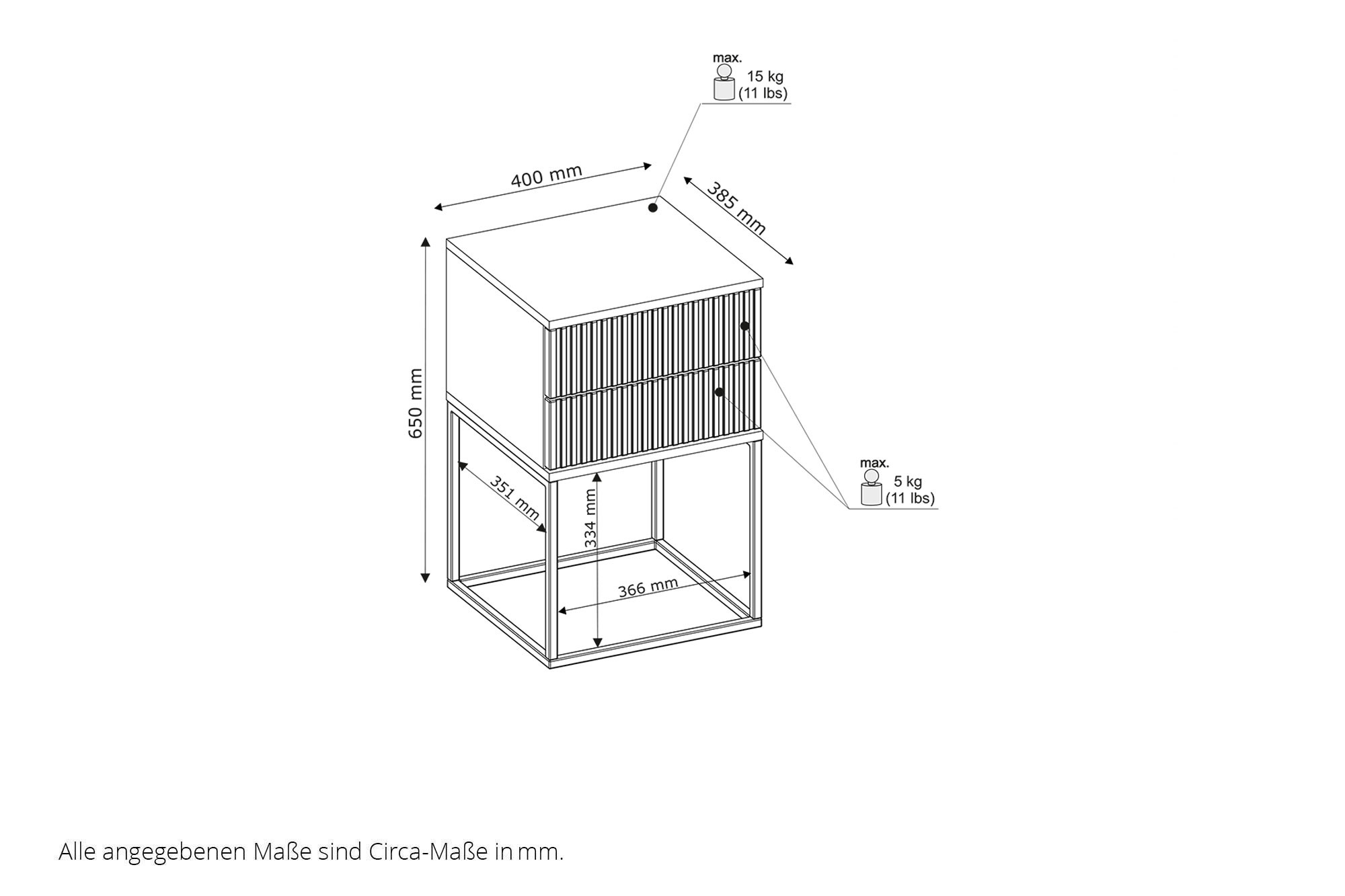 max.
15 kg
(11 lbs)

400 mm

385 mm

650 mm

351 mm

334 mm

366 mm

max.
5 kg
(11 lbs)

Alle angegebenen Maße sind Circa-Maße in mm.