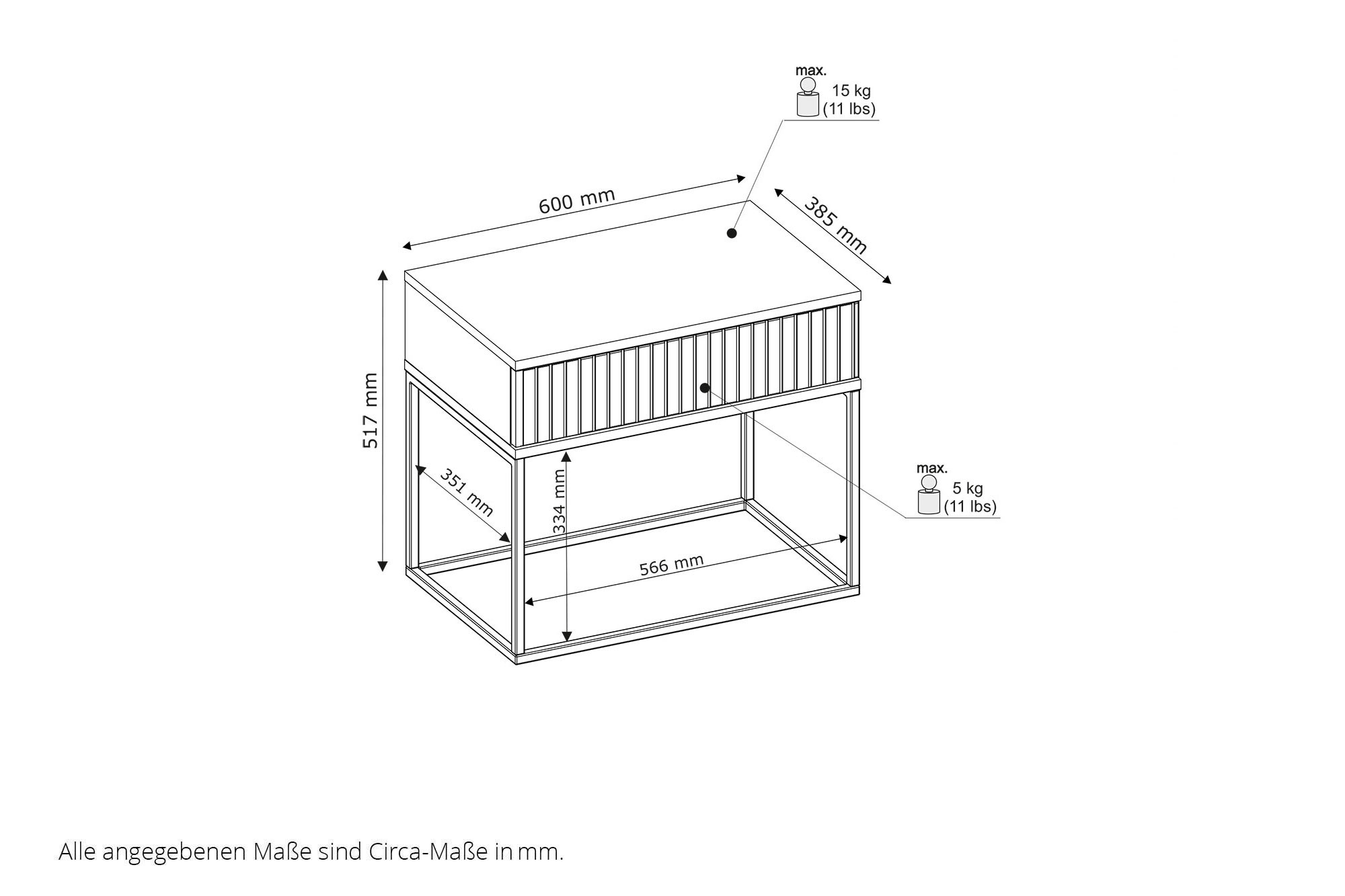 max.
15 kg
(11 lbs)

600 mm

385 mm

517 mm

351 mm

334 mm

566 mm

max.
5 kg
(11 lbs)

Alle angegebenen Maße sind Circa-Maße in mm.