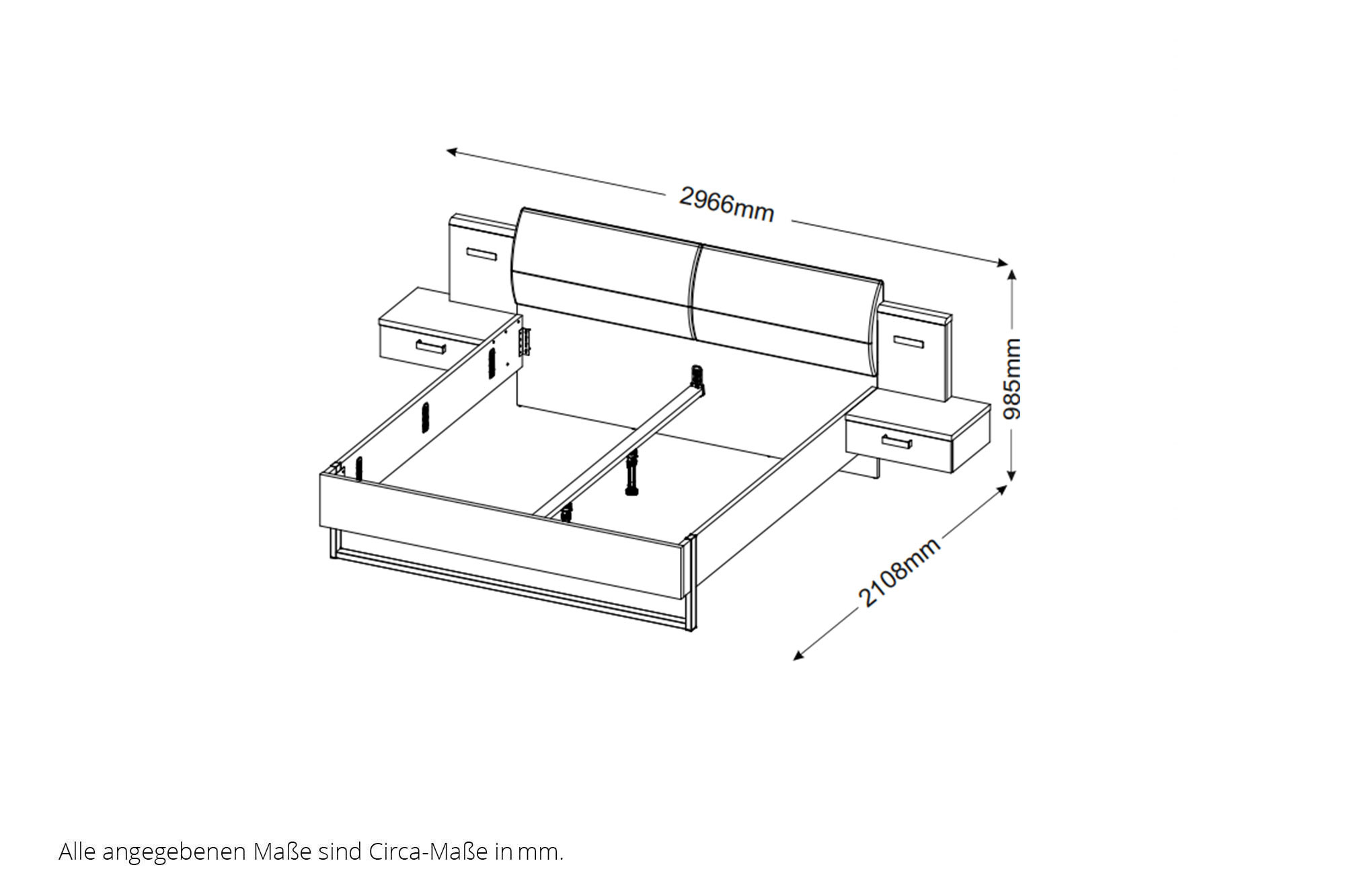 2966mm

985mm

2108mm

Alle angegebenen Maße sind Circa-Maße in mm.