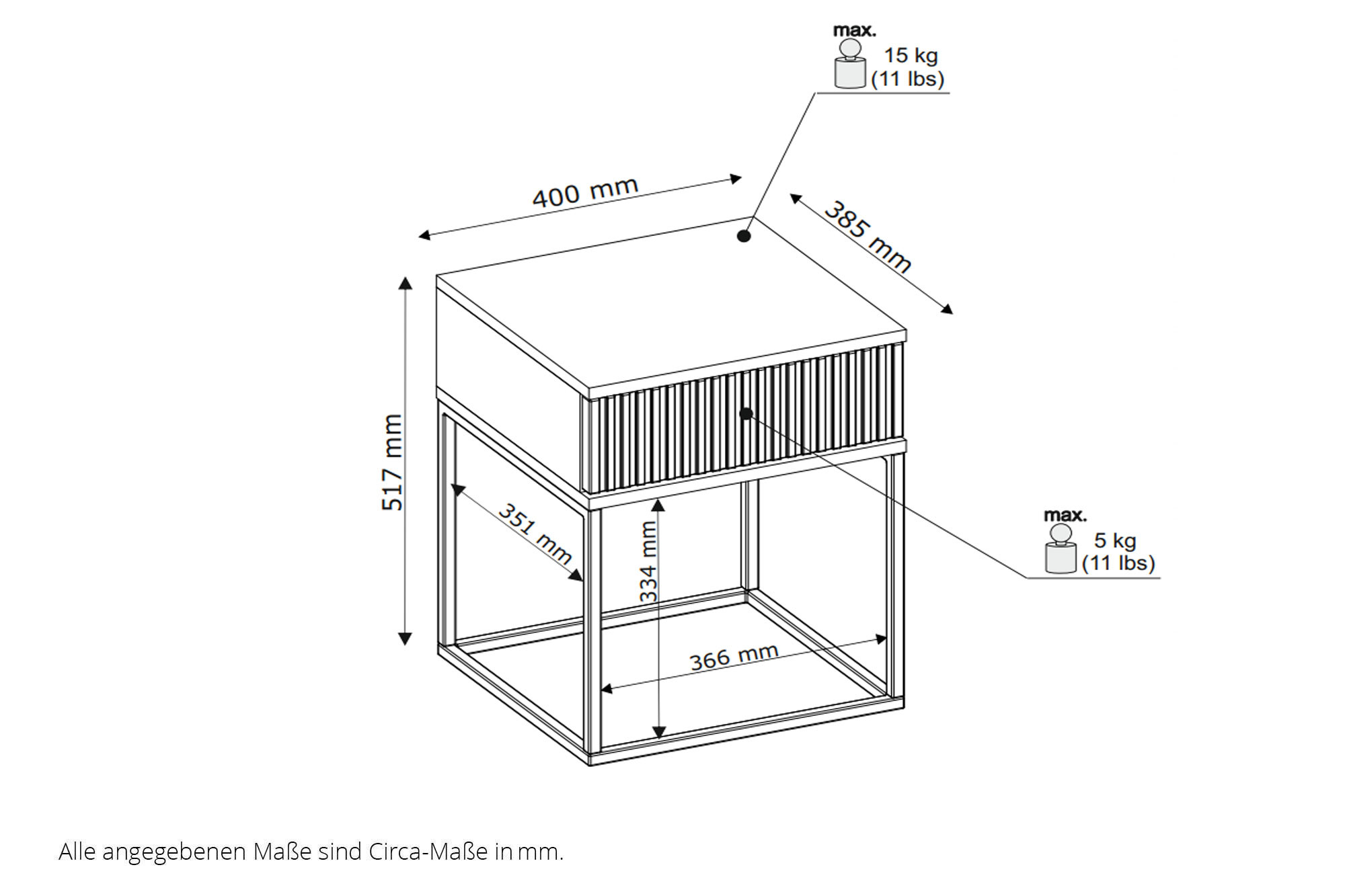 max.
15 kg
(11 lbs)

400 mm

385 mm

517 mm

351 mm

334 mm

366 mm

max.
5 kg
(11 lbs)

Alle angegebenen Maße sind Circa-Maße in mm.