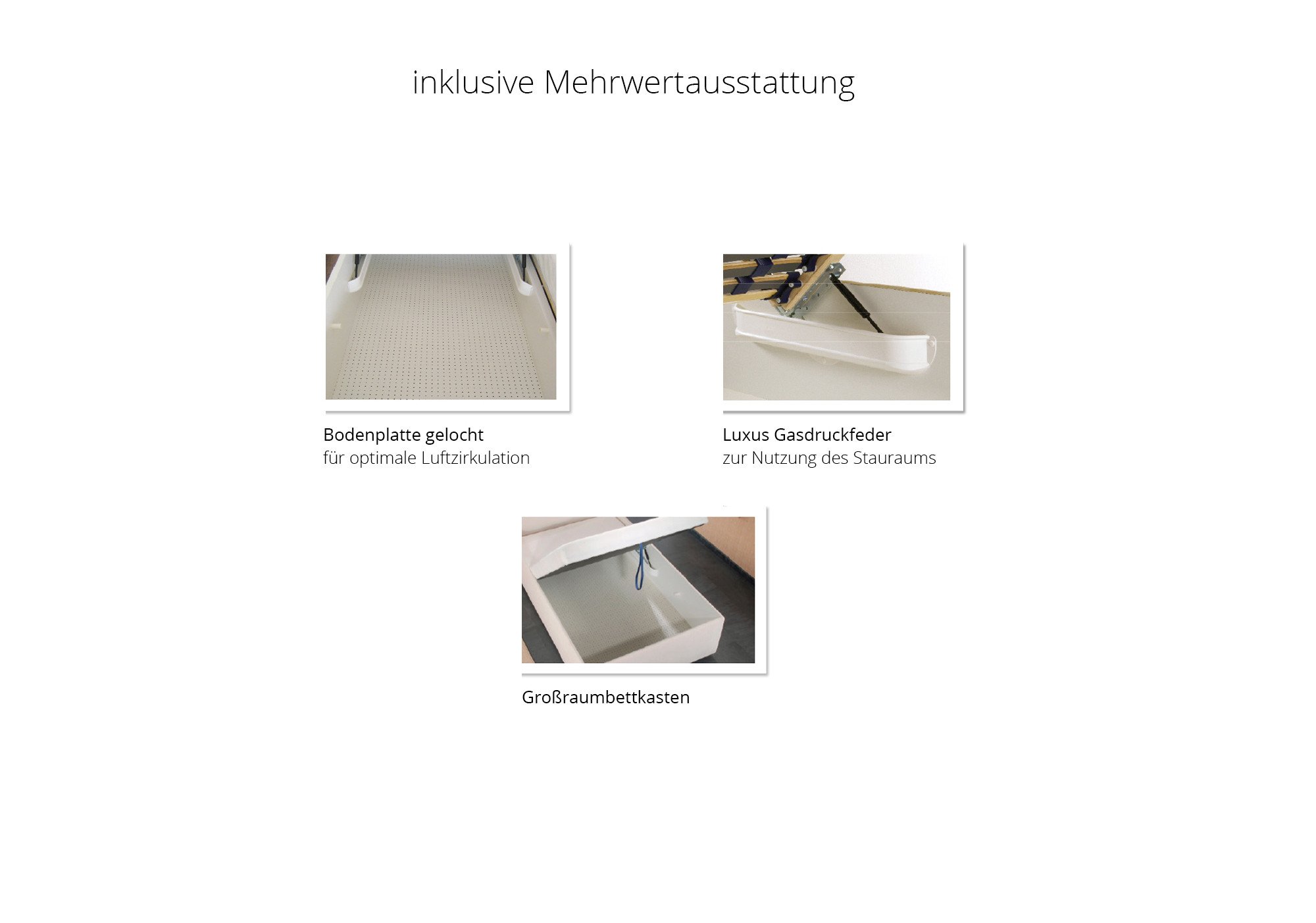 inklusive Mehrwertausstattung

Bodenplatte gelocht
für optimale Luftzirkulation

Luxus Gasdruckfeder
zur Nutzung des Stauraums

Großraumbettkasten