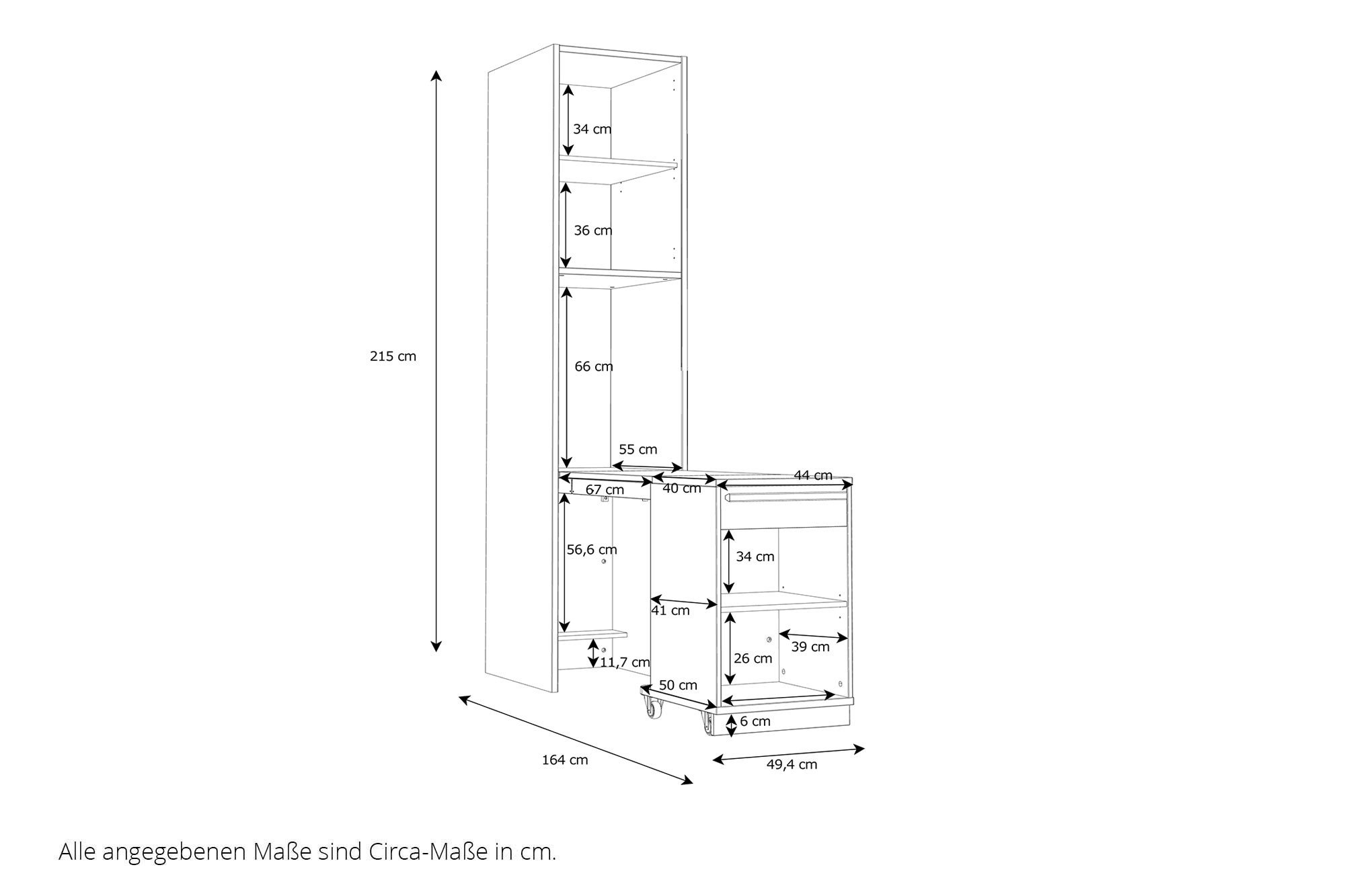 215 cm

34 cm

36 cm

66 cm

55 cm

67 cm

40 cm

44 cm

56,6 cm

34 cm

41 cm

39 cm

26 cm

11,7 cm

50 cm

6 cm

164 cm

49,4 cm

Alle angegebenen Maße sind Circa-Maße in cm.