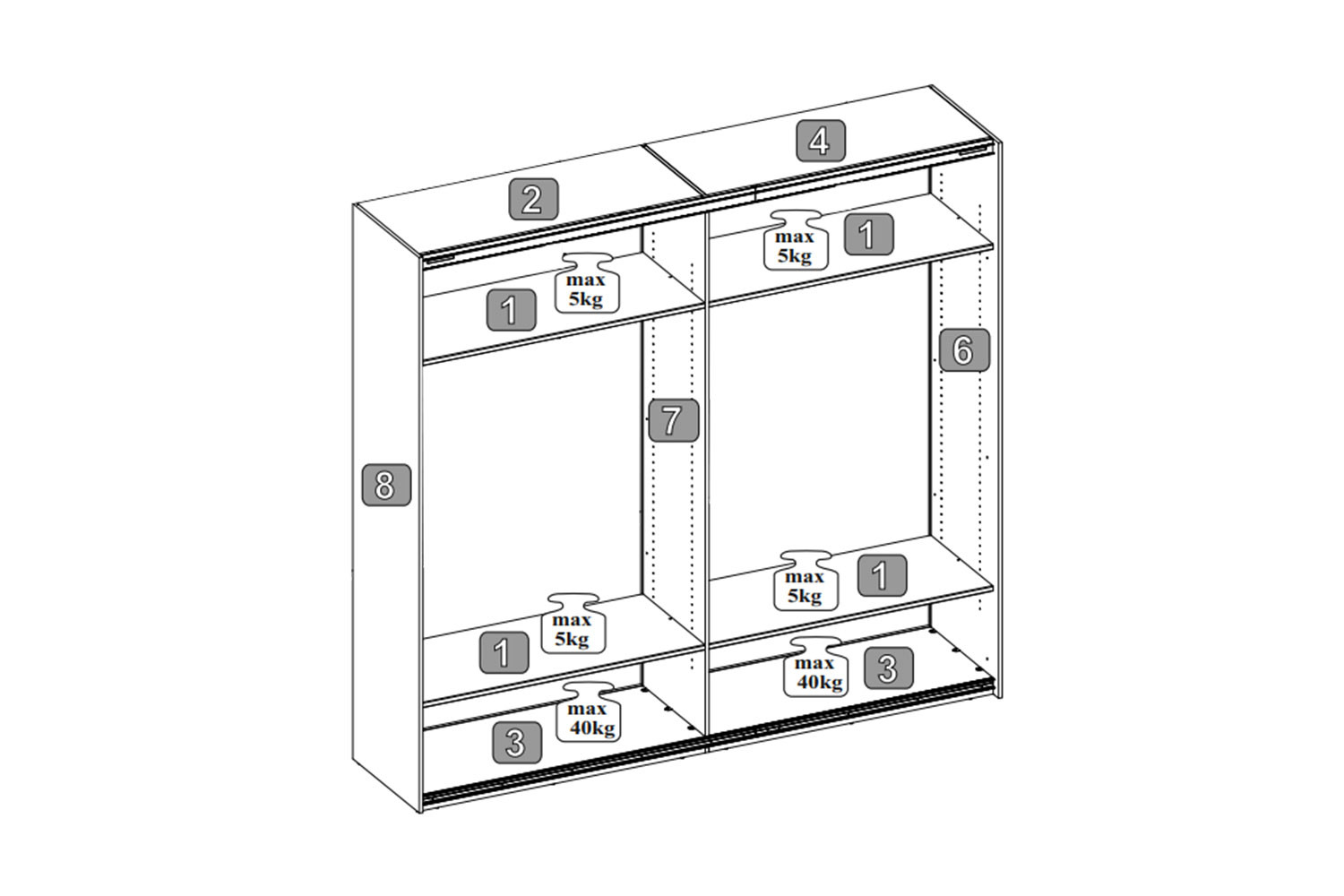 4

2

max 5kg

1

max 5kg

1

6

7

8

max 5kg

1

max 5kg

1

max 40kg

3

max 40kg

3