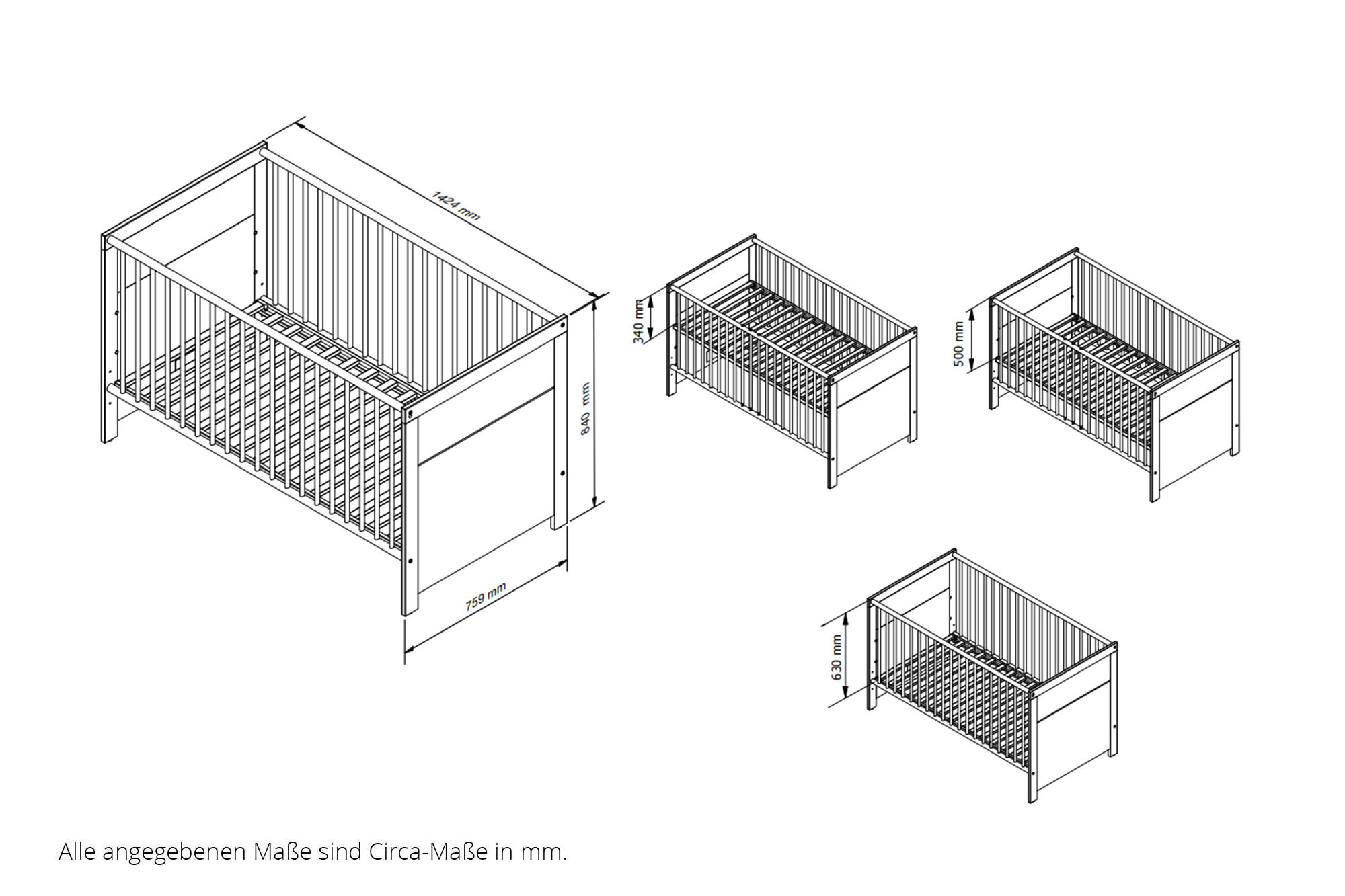 1424 mm

840 mm

759 mm

340 mm

500 mm

630 mm

Alle angegebenen Maße sind Circa-Maße in mm.