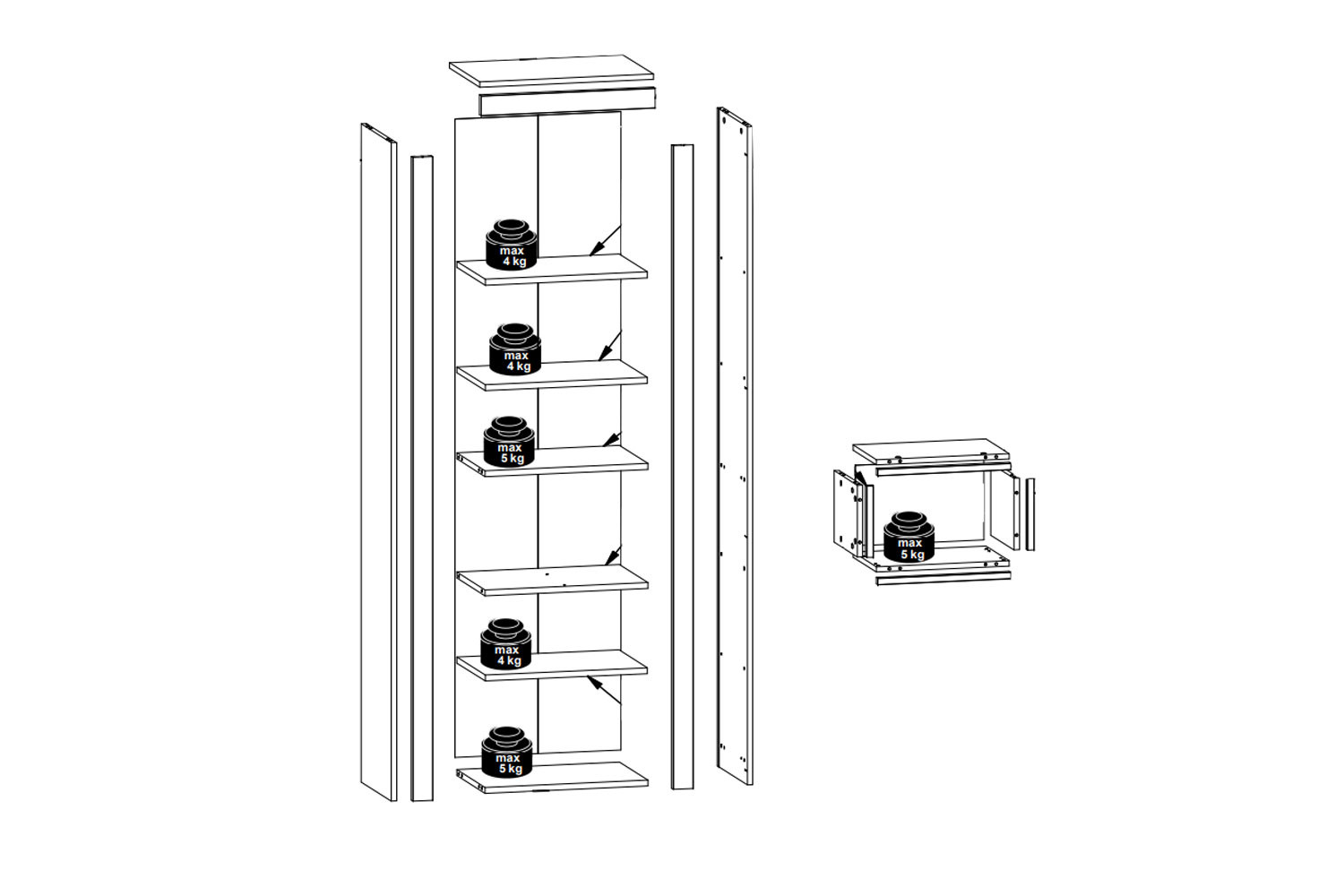 max
4 kg

max
4 kg

max
5 kg

max
4 kg

max
5 kg

max
5 kg