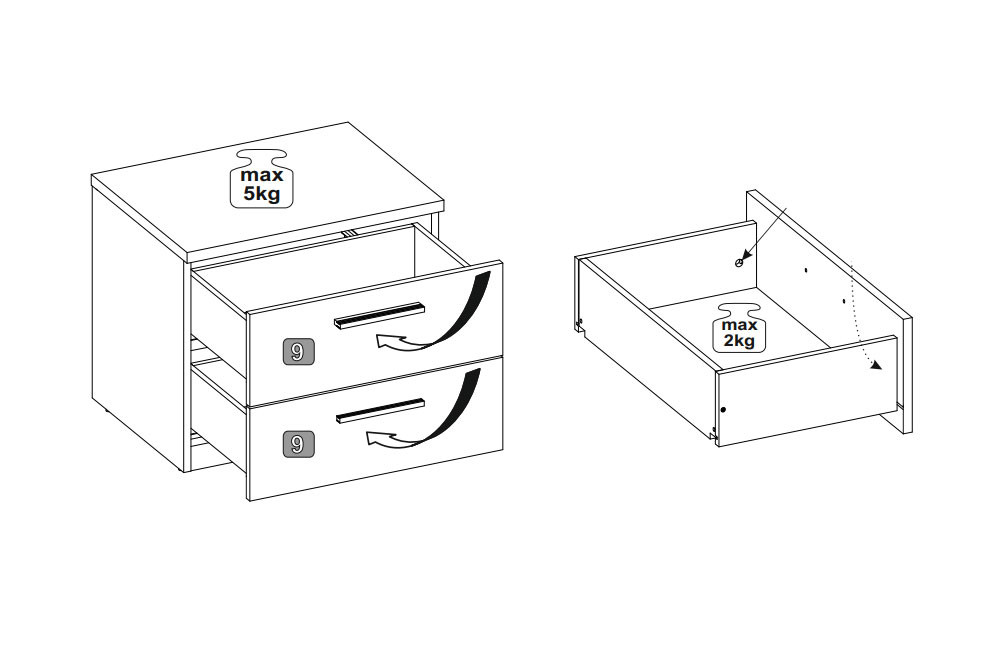 max
5kg

9

9

max
2kg