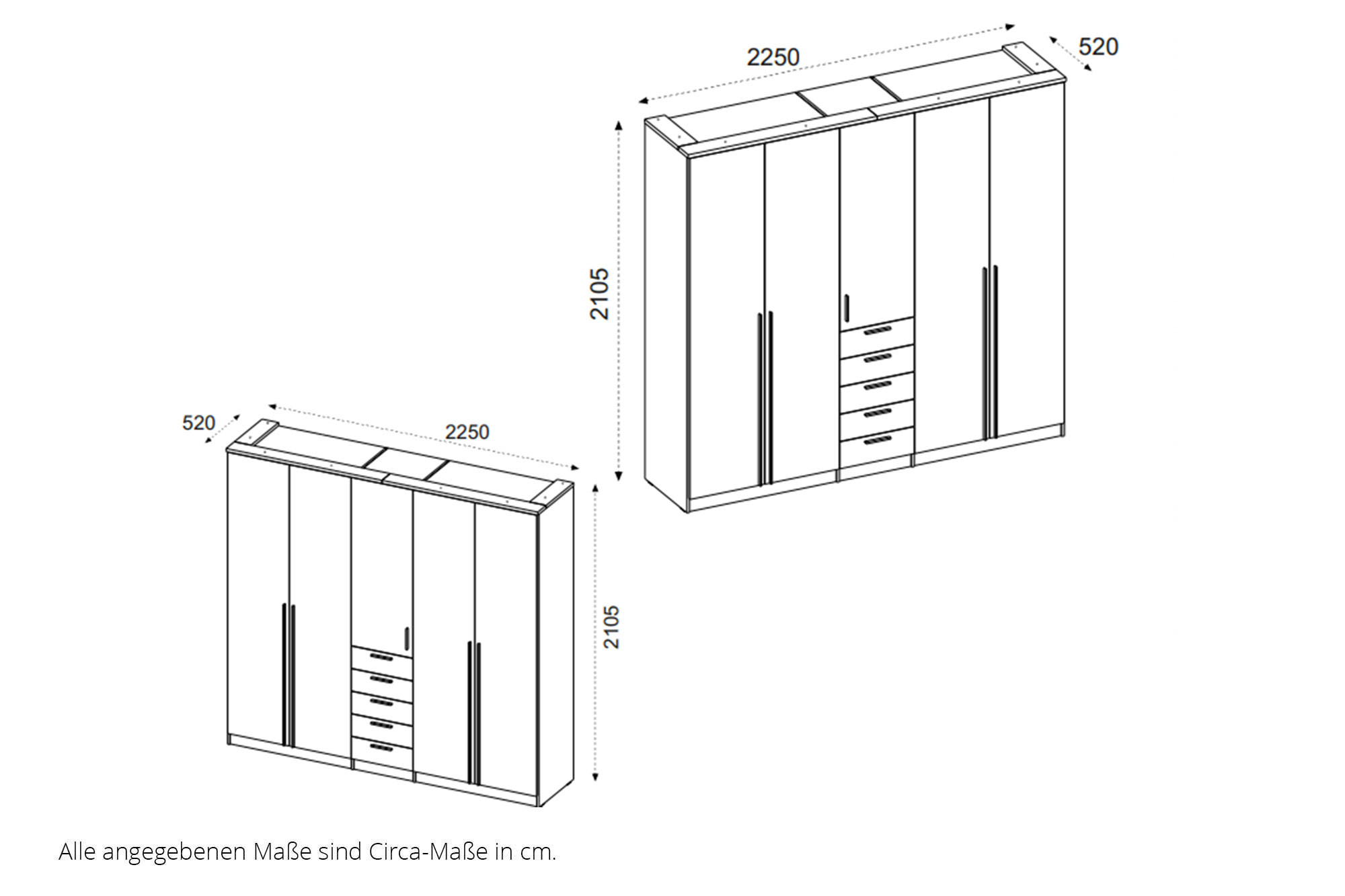 2250

520

2105

520

2250

2105

Alle angegebenen Maße sind Circa-Maße in cm.