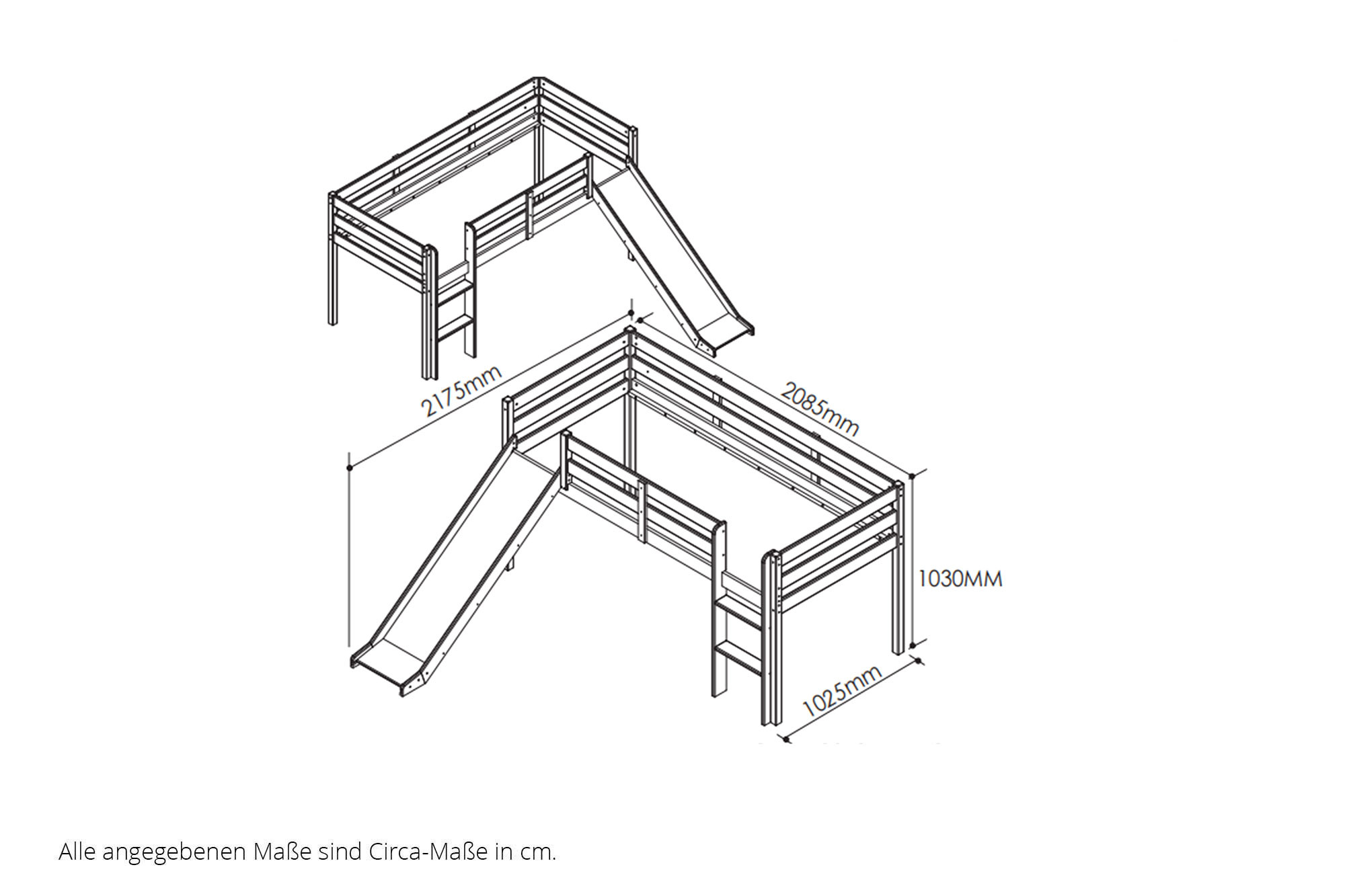 2175mm

2085mm

1030MM

1025mm

Alle angegebenen Maße sind Circa-Maße in cm.