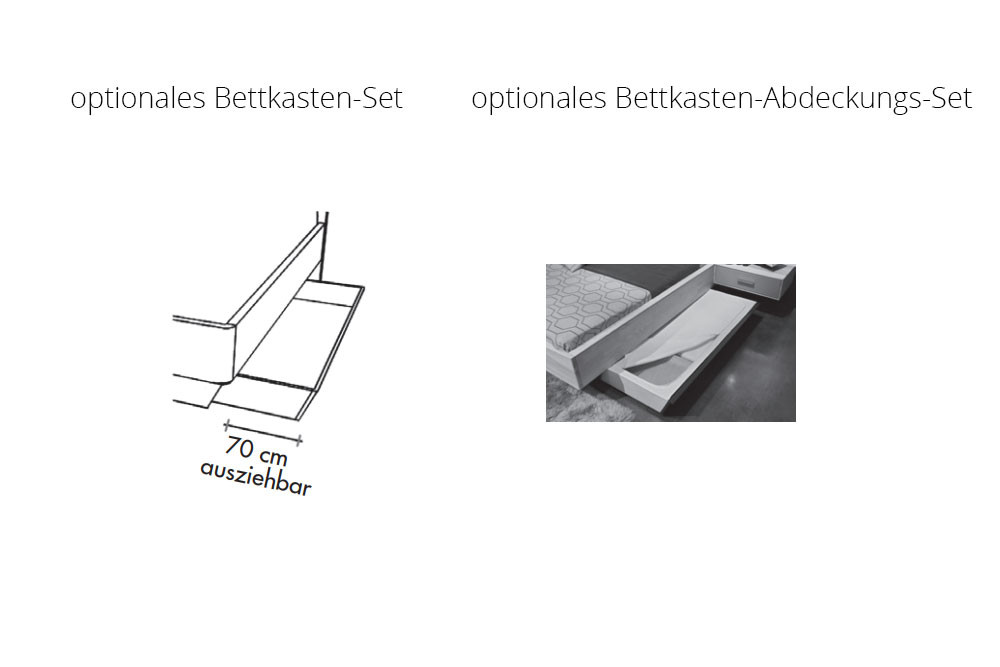 optionales Bettkasten-Set

70 cm
ausziehbar

optionales Bettkasten-Abdeckungs-Set