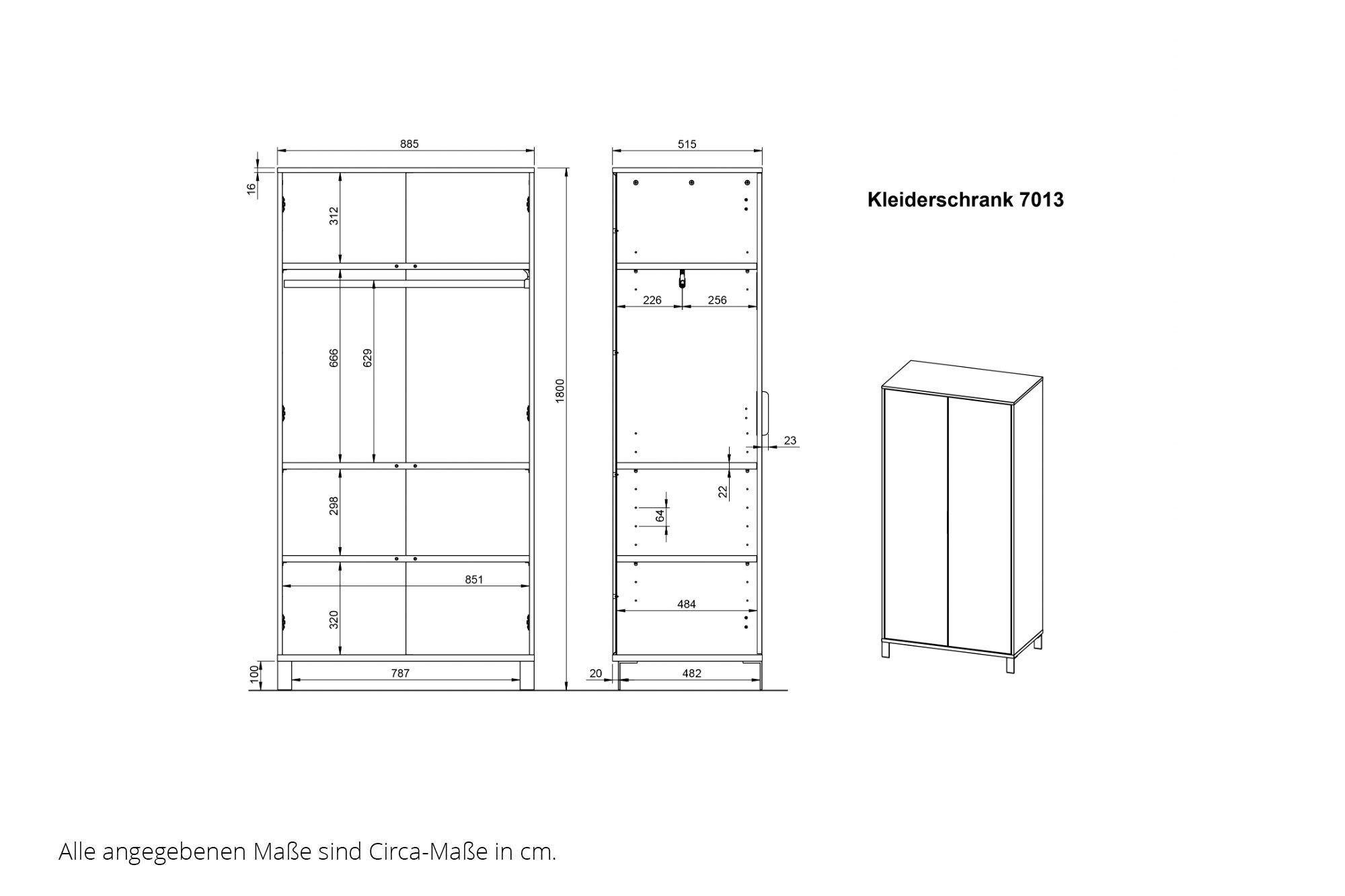 885

16

312

666

629

1800

298

851

320

100

787

515

226

256

23

22

64

484

20

482

Kleiderschrank 7013

Alle angegebenen Maße sind Circa-Maße in cm.