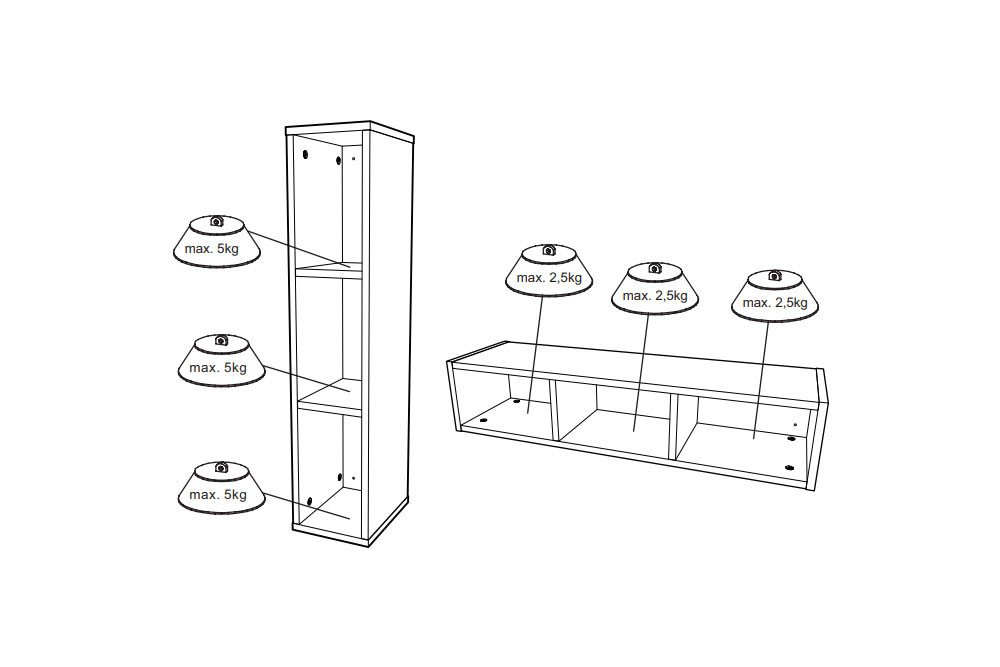 max. 5kg

max. 5kg

max. 5kg

max. 2,5kg

max. 2,5kg

max. 2,5kg