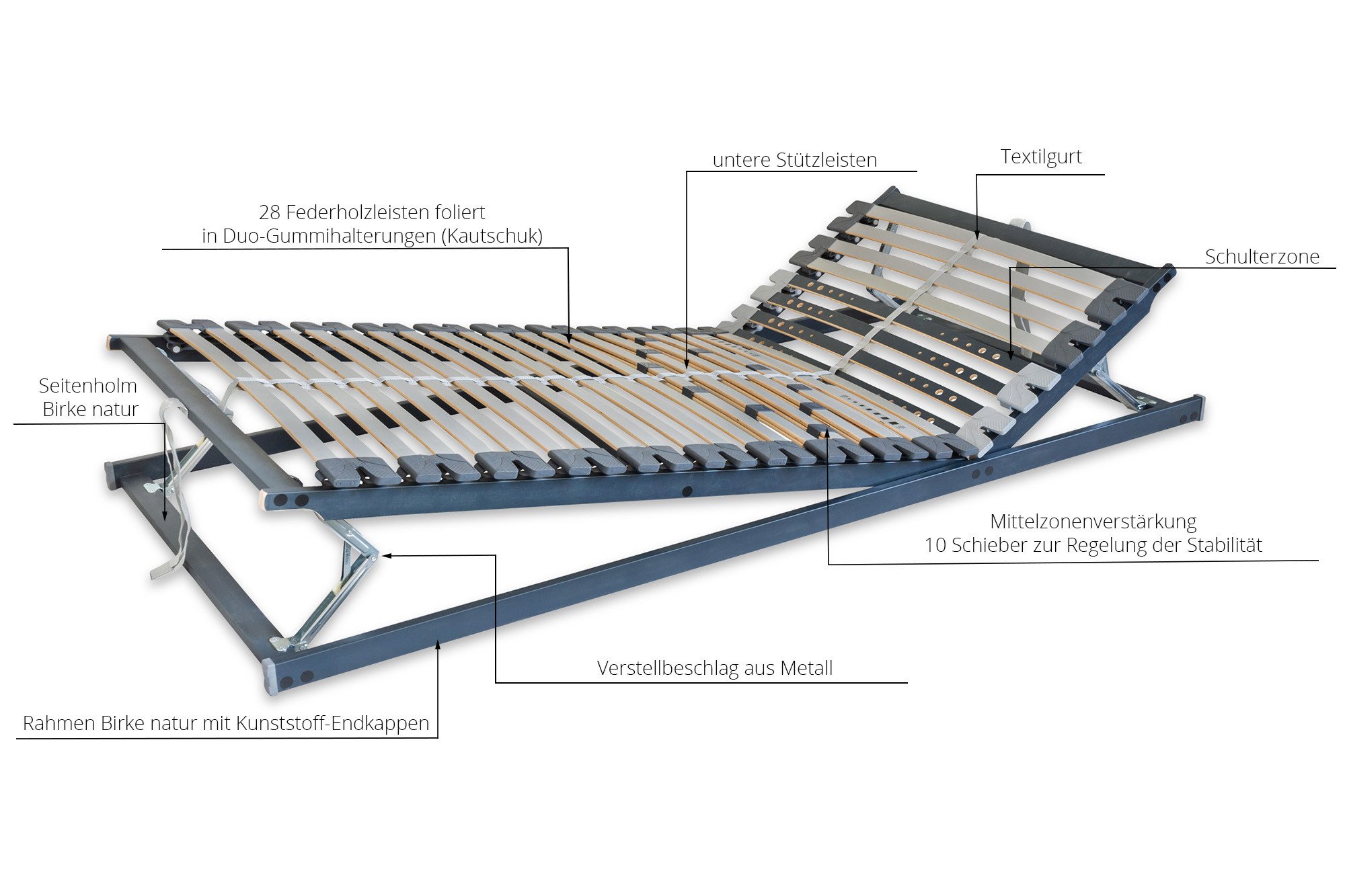 untere Stützleisten

Textilgurt

28 Federholzleisten foliert
in Duo-Gummihalterungen (Kautschuk)

Schulterzone

Seitenholm
Birke natur

Mittelzonenverstärkung
10 Schieber zur Regelung der Stabilität

Verstellbeschlag aus Metall

Rahmen Birke natur mit Kunststoff-Endkappen