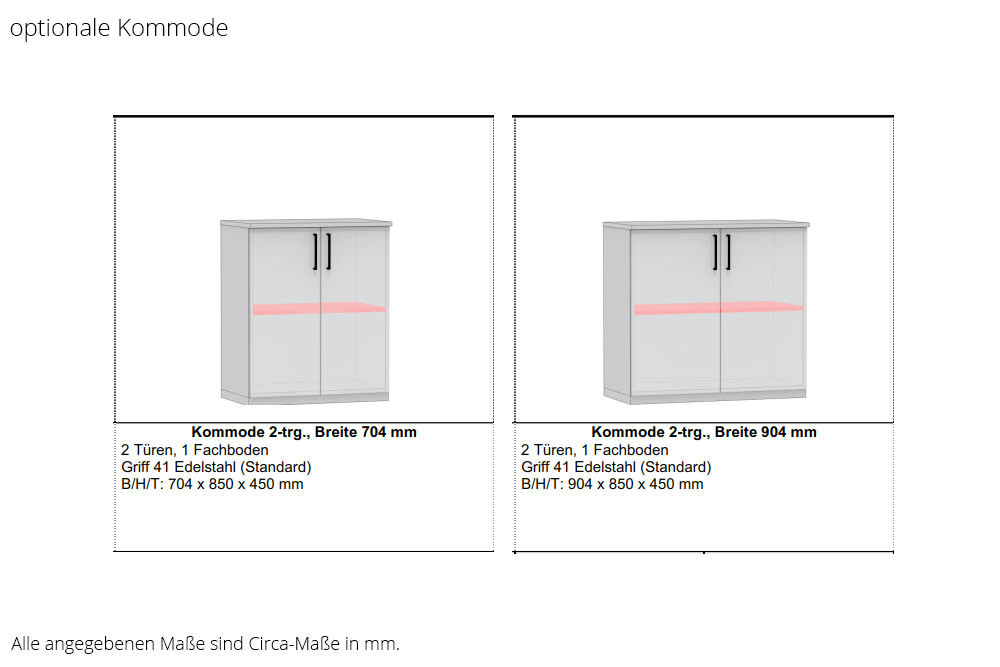 optionale Kommode

Kommode 2-trg., Breite 704 mm
2 Türen, 1 Fachboden
Griff 41 Edelstahl (Standard)
B/H/T: 704 x 850 x 450 mm

Kommode 2-trg., Breite 904 mm
2 Türen, 1 Fachboden
Griff 41 Edelstahl (Standard)
B/H/T: 904 x 850 x 450 mm

Alle angegebenen Maße sind Circa-Maße in mm.