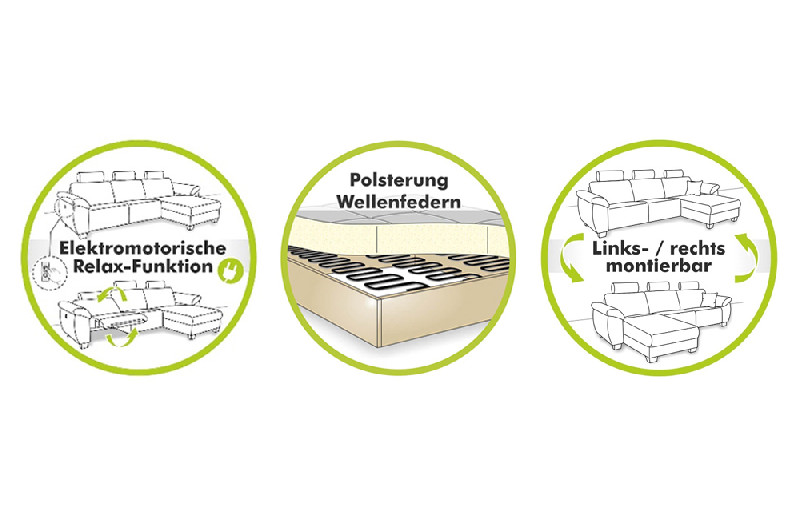 Elektromotorische Relax-Funktion

Polsterung Wellenfedern

Links- / rechts montierbar