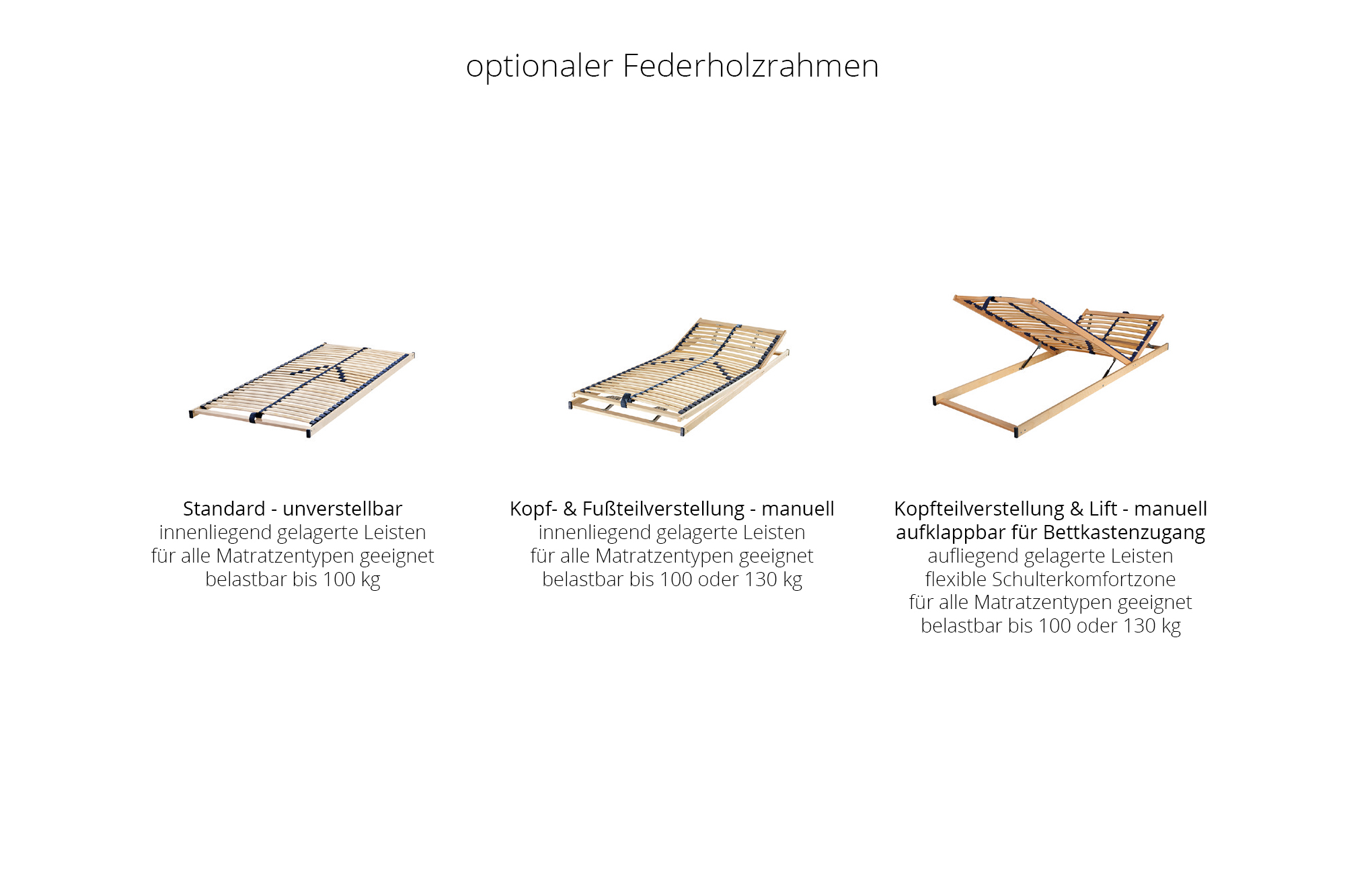 optionaler Federholzrahmen

Standard - unverstellbar
innenliegend gelagerte Leisten
für alle Matratzentypen geeignet
belastbar bis 100 kg

Kopf- & Fußteilverstellung - manuell
innenliegend gelagerte Leisten
für alle Matratzentypen geeignet
belastbar bis 100 oder 130 kg

Kopfteilverstellung & Lift - manuell
aufklappbar für Bettkastenzugang
aufliegend gelagerte Leisten
flexible Schulterkomfortzone
für alle Matratzentypen geeignet
belastbar bis 100 oder 130 kg