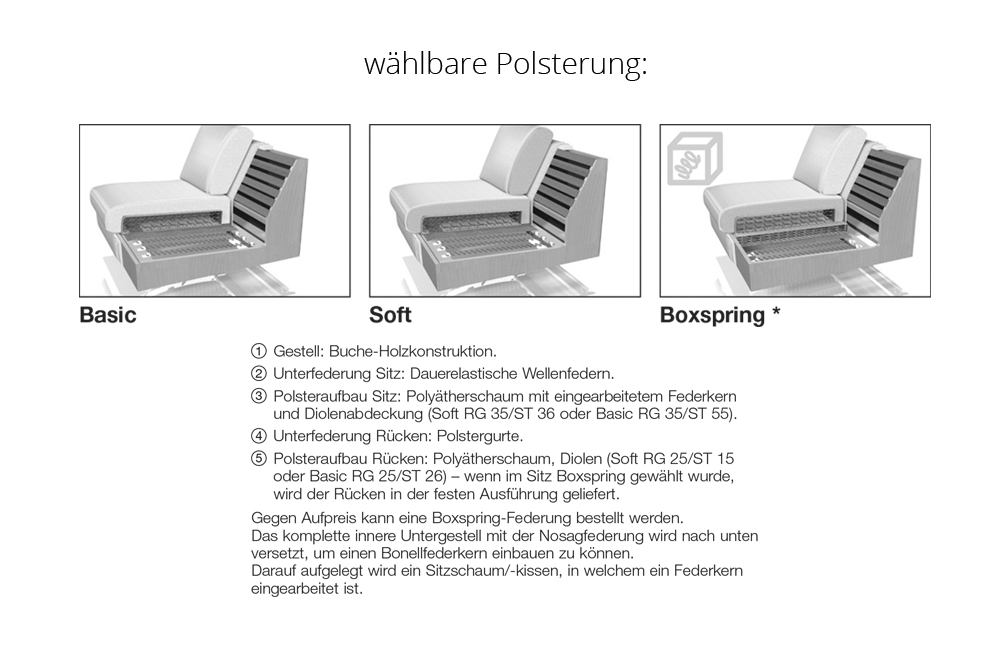 wählbare Polsterung:

Basic

Soft

Boxspring *

① Gestell: Buche-Holzkonstruktion.

② Unterfederung Sitz: Dauerelastische Wellenfedern.

③ Polsteraufbau Sitz: Polyätherschaum mit eingearbeitetem Federkern und Diolenabdeckung (Soft RG 35/ST 36 oder Basic RG 35/ST 55).

④ Unterfederung Rücken: Polstergurte.

⑤ Polsteraufbau Rücken: Polyätherschaum, Diolen (Soft RG 25/ST 15 oder Basic RG 25/ST 26) – wenn im Sitz Boxspring gewählt wurde, wird der Rücken in der festen Ausführung geliefert.

Gegen Aufpreis kann eine Boxspring-Federung bestellt werden.
Das komplette innere Untergestell mit der Nosagfederung wird nach unten versetzt, um einen Bonellfederkern einbauen zu können.
Darauf aufgelegt wird ein Sitzschaum/-kissen, in welchem ein Federkern eingearbeitet ist.