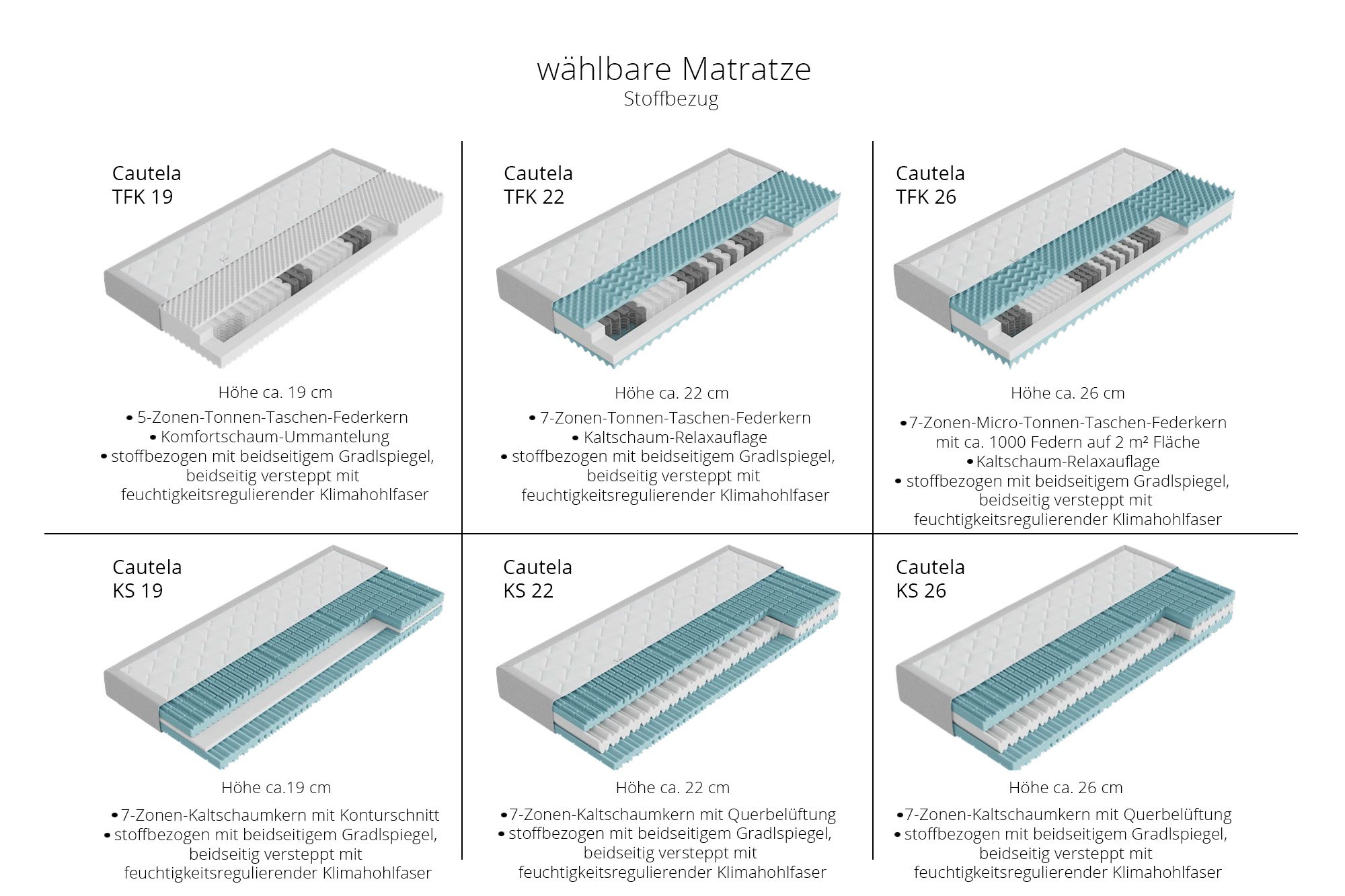 wählbare Matratze
Stoffbezug

Cautela
TFK 19

Höhe ca. 19 cm
• 5-Zonen-Tonnen-Taschen-Federkern
• Komfortschaum-Ummantelung
• stoffbezogen mit beidseitigem Gradlspiegel, beidseitig versteppt mit feuchtigkeitsregulierender Klimahohlfaser

Cautela
TFK 22

Höhe ca. 22 cm
• 7-Zonen-Tonnen-Taschen-Federkern
• Kaltschaum-Relaxauflage
• stoffbezogen mit beidseitigem Gradlspiegel, beidseitig versteppt mit feuchtigkeitsregulierender Klimahohlfaser

Cautela
TFK 26

Höhe ca. 26 cm
• 7-Zonen-Micro-Tonnen-Taschen-Federkern mit ca. 1000 Federn auf 2 m² Fläche
• Kaltschaum-Relaxauflage
• stoffbezogen mit beidseitigem Gradlspiegel, beidseitig versteppt mit feuchtigkeitsregulierender Klimahohlfaser

Cautela
KS 19

Höhe ca.19 cm
• 7-Zonen-Kaltschaumkern mit Konturschnitt
• stoffbezogen mit beidseitigem Gradlspiegel, beidseitig versteppt mit feuchtigkeitsregulierender Klimahohlfaser

Cautela
KS 22

Höhe ca. 22 cm
• 7-Zonen-Kaltschaumkern mit Querbelüftung
• stoffbezogen mit beidseitigem Gradlspiegel, beidseitig versteppt mit feuchtigkeitsregulierender Klimahohlfaser

Cautela
KS 26

Höhe ca. 26 cm
• 7-Zonen-Kaltschaumkern mit Querbelüftung
• stoffbezogen mit beidseitigem Gradlspiegel, beidseitig versteppt mit feuchtigkeitsregulierender Klimahohlfaser