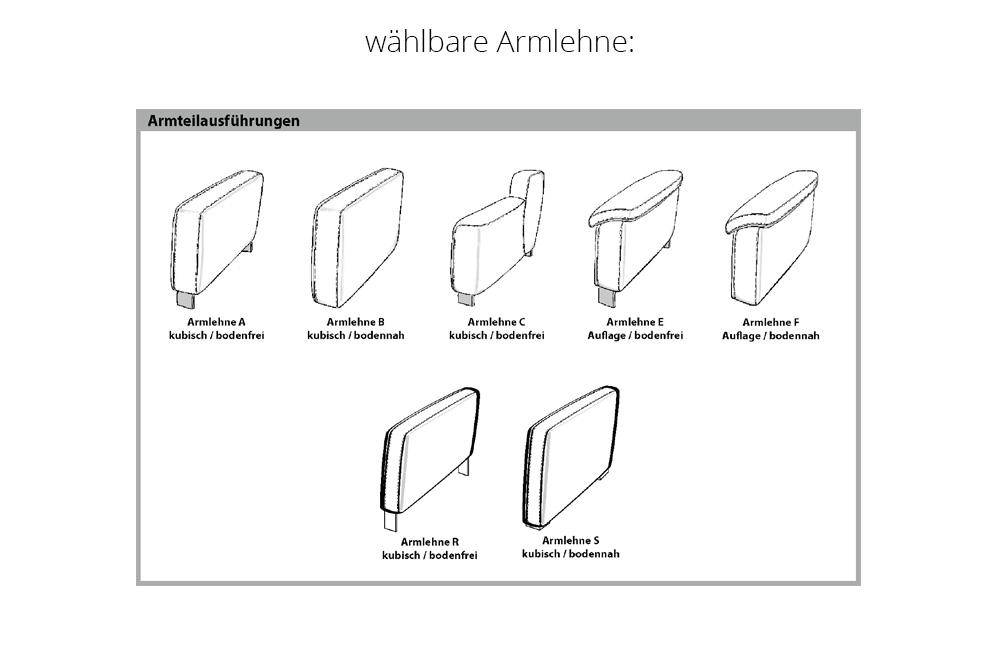 wählbare Armlehne:

Armteilausführungen

Armlehne A
kubisch / bodenfrei

Armlehne B
kubisch / bodennah

Armlehne C
kubisch / bodenfrei

Armlehne E
Auflage / bodenfrei

Armlehne F
Auflage / bodennah

Armlehne R
kubisch / bodenfrei

Armlehne S
kubisch / bodennah