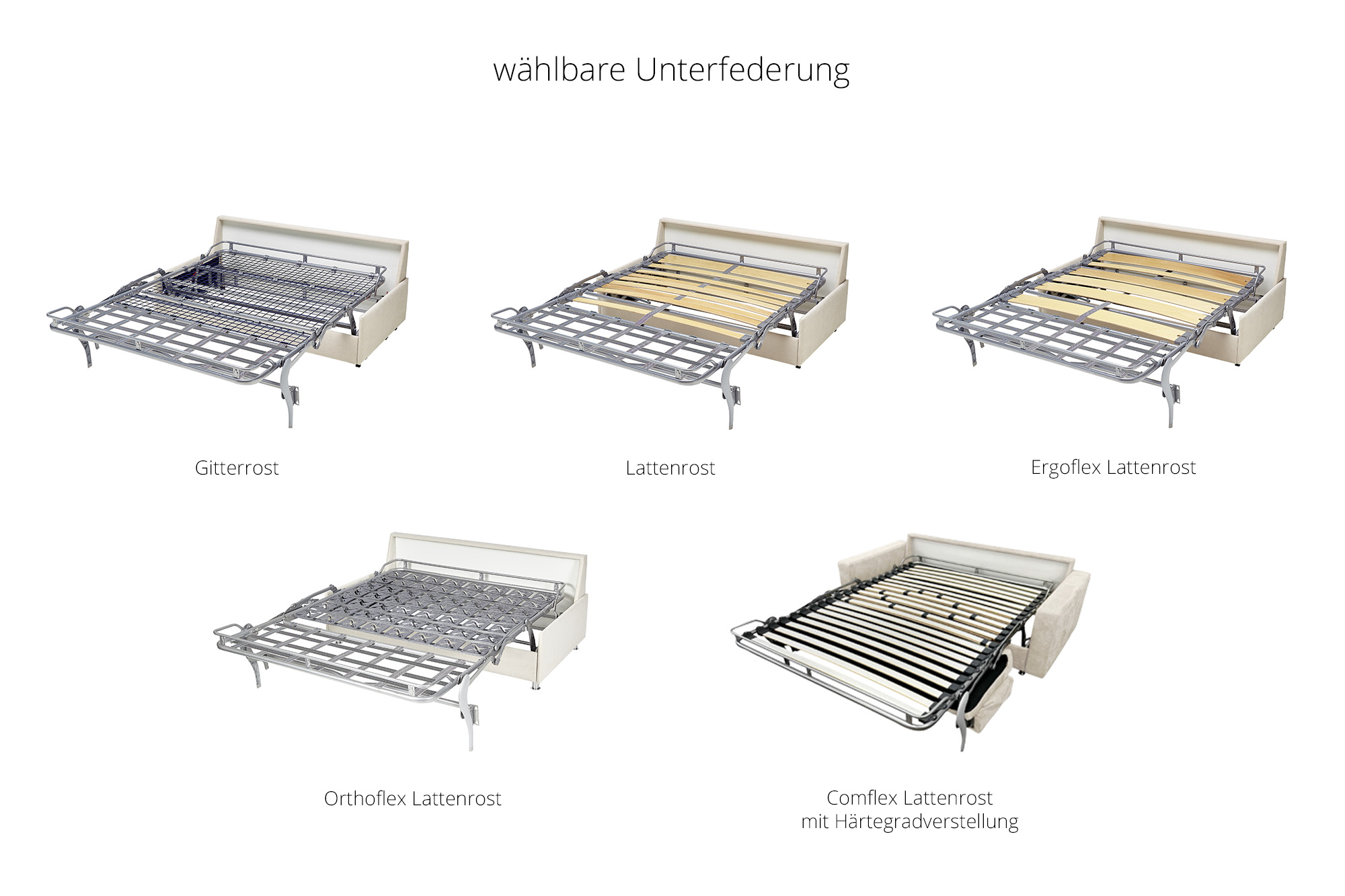 wählbare Unterfederung

Gitterrost

Lattenrost

Ergoflex Lattenrost

Orthoflex Lattenrost

Comflex Lattenrost
mit Härtegradverstellung